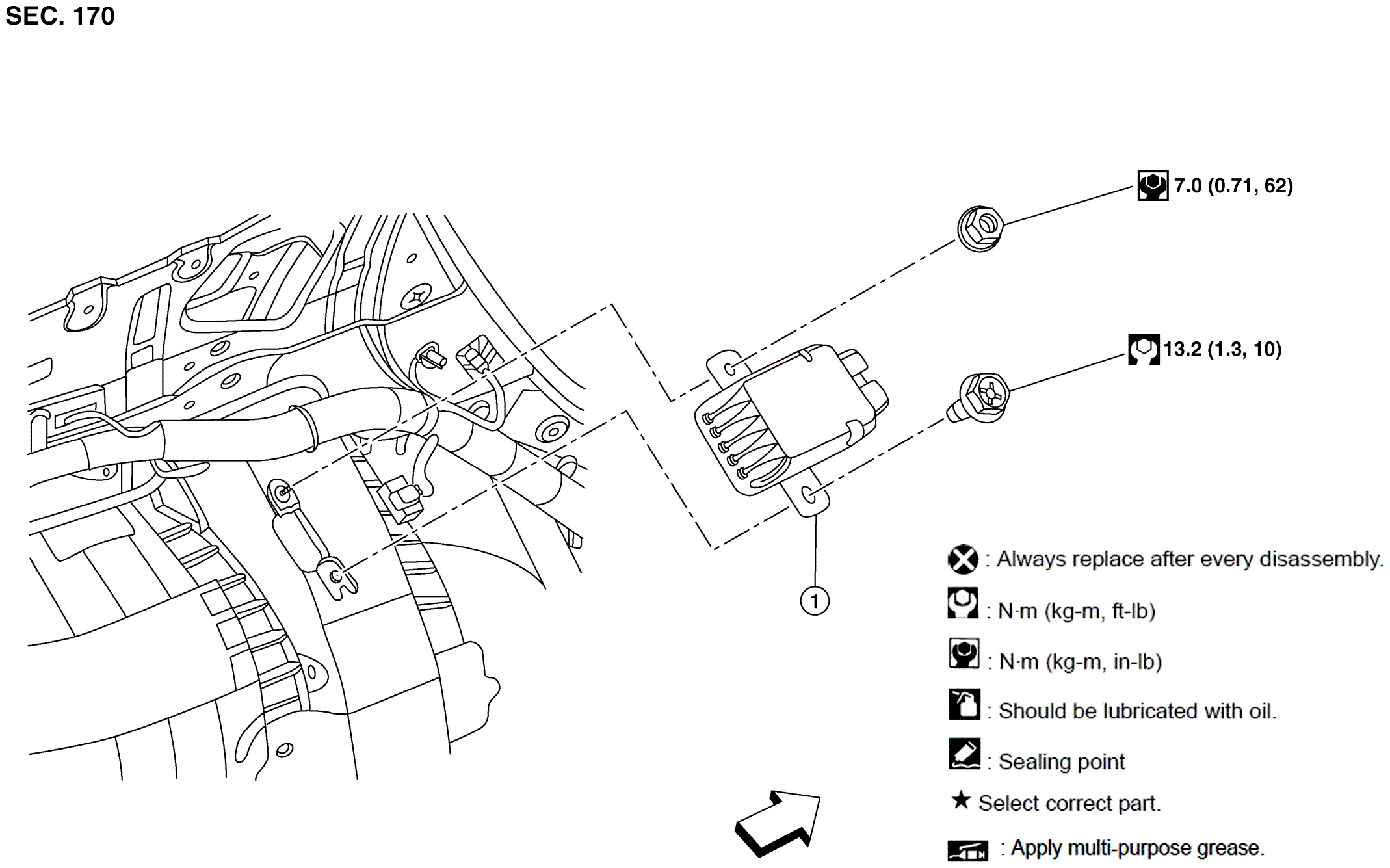 SEC. 170

7.0 (0.71, 62)

13.2 (1.3, 10)

1

: Always replace after every disassembly.

: N·m (kg-m, ft-lb)

: N·m (kg-m, in-lb)

: Should be lubricated with oil.

: Sealing point

★ Select correct part.

: Apply multi-purpose grease.