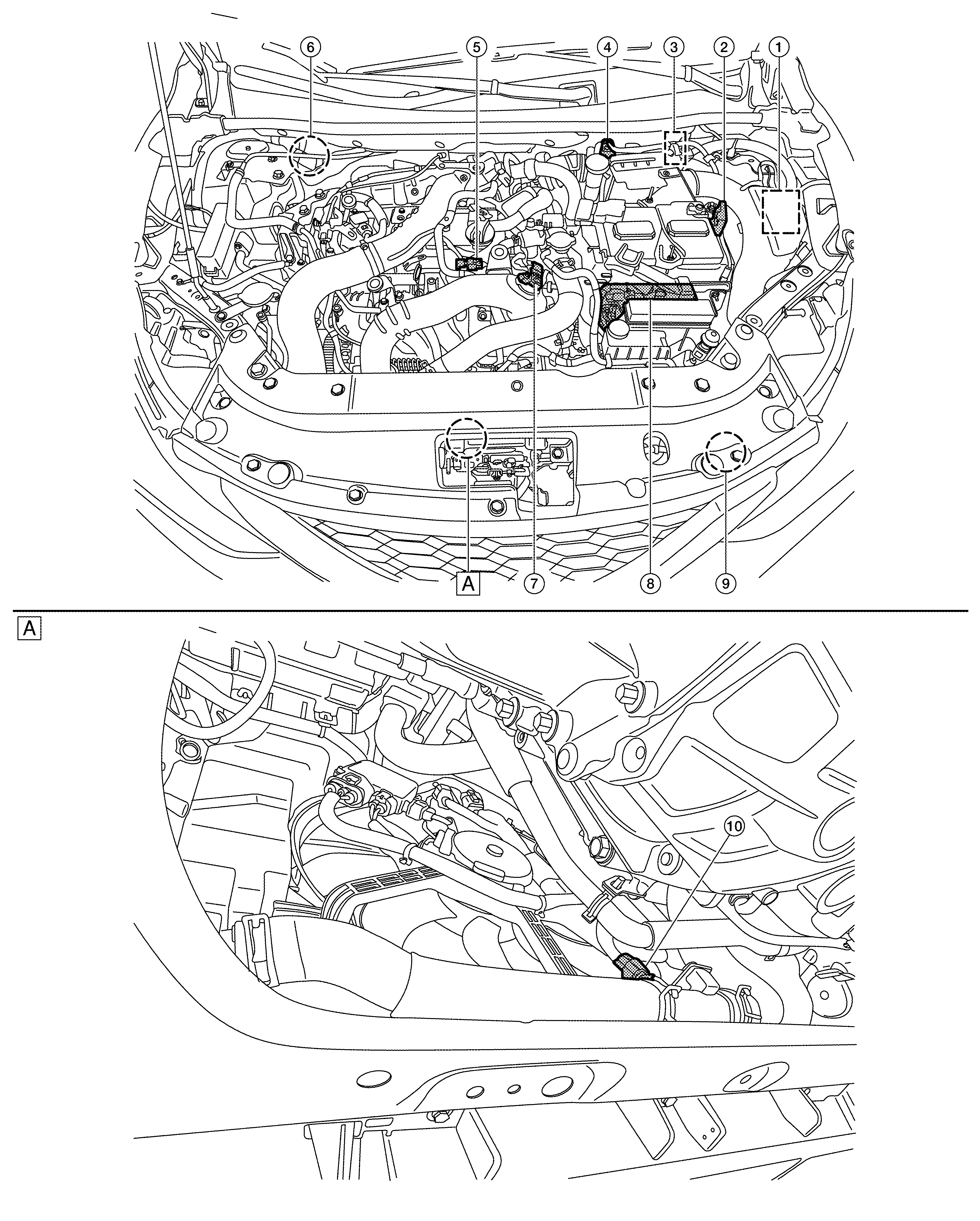 6 5 4 3 2 1

A 7 8 9

A

10