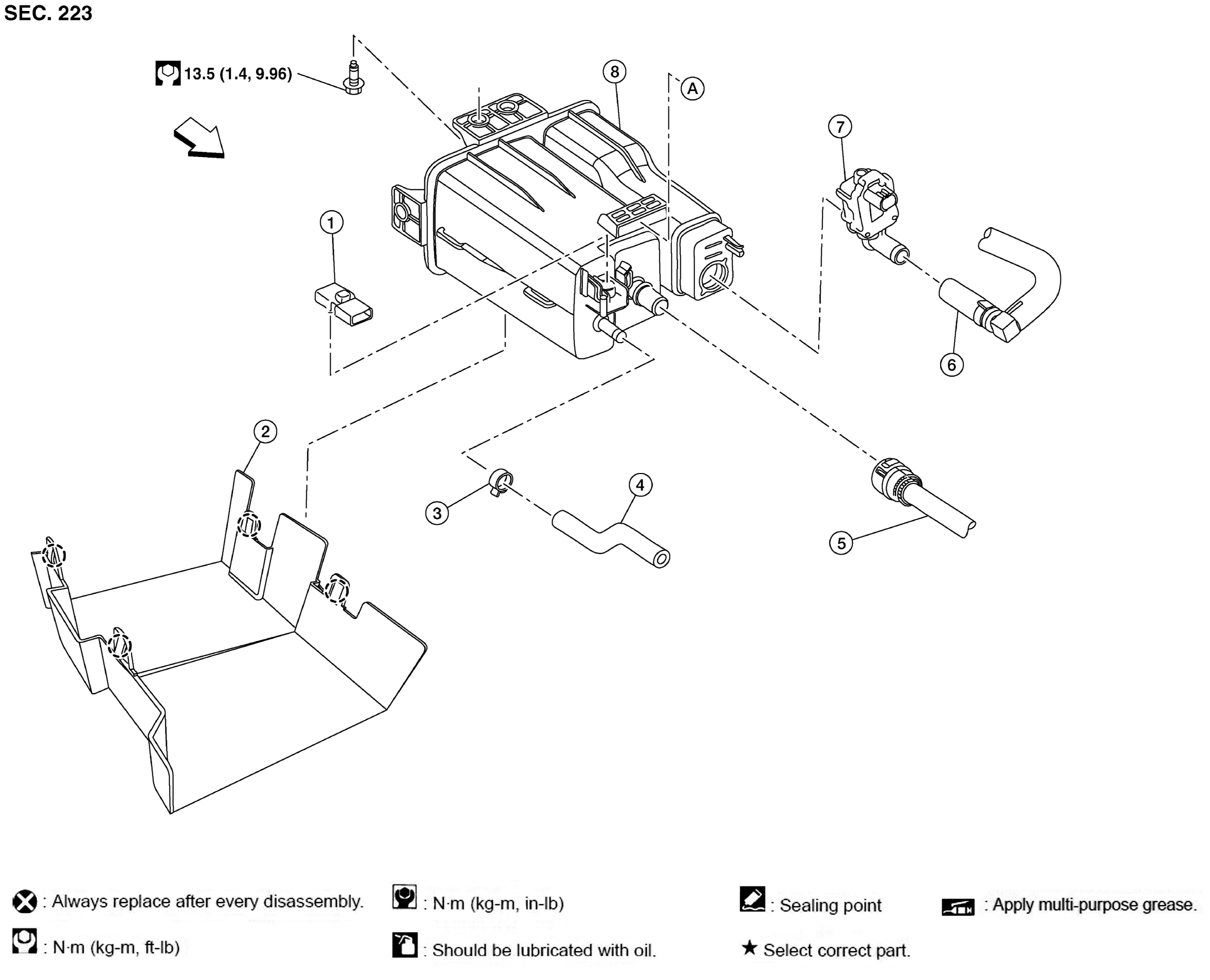 SEC. 223

13.5 (1.4, 9.96)

8

A

7

1

6

2

3

4

5

: Always replace after every disassembly.

: N·m (kg-m, in-lb)

: Sealing point

: Apply multi-purpose grease.

: N·m (kg-m, ft-lb)

: Should be lubricated with oil.

★ Select correct part.