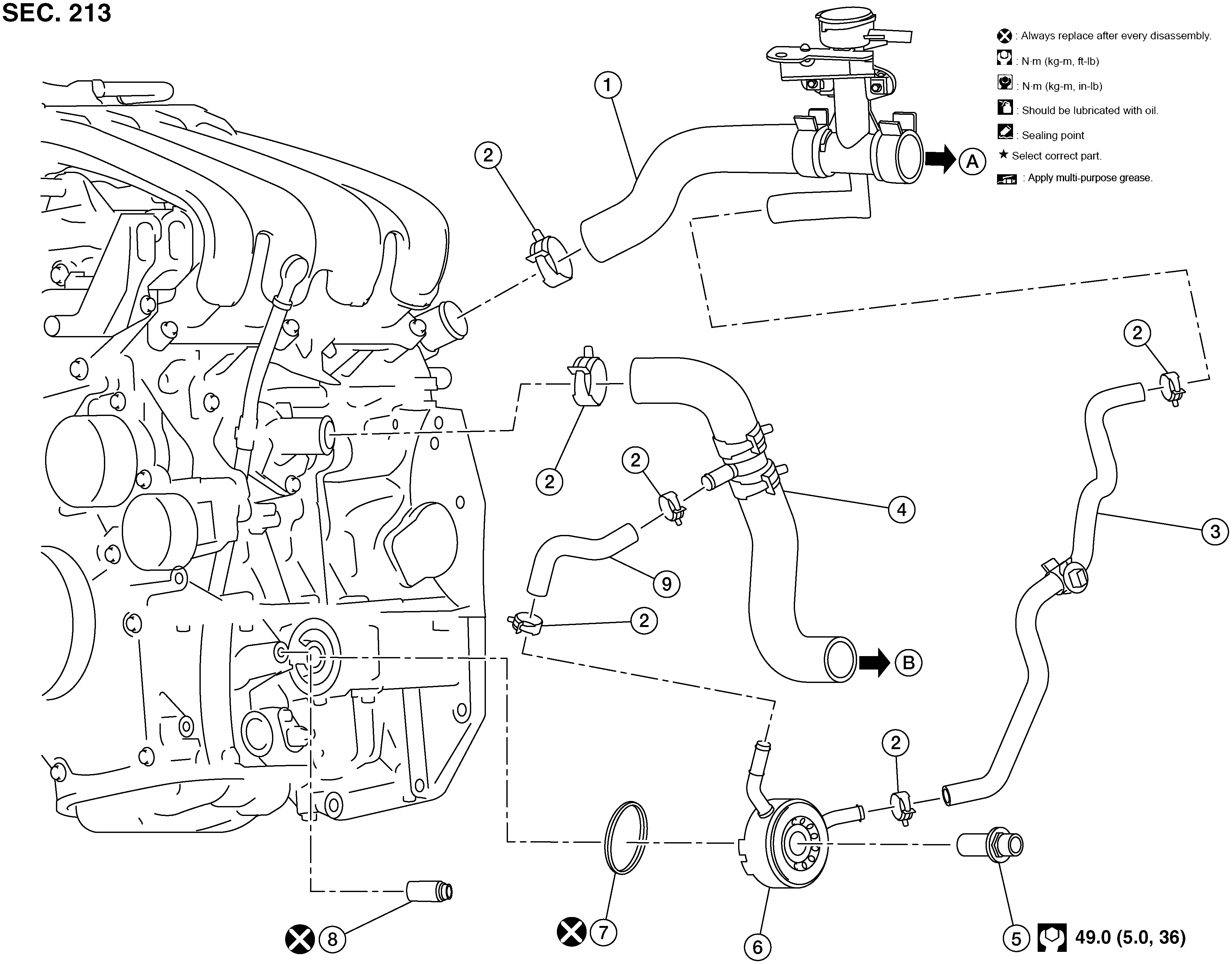 SEC. 213

: Always replace after every disassembly.
: N·m (kg-m, ft-lb)
: N·m (kg-m, in-lb)
: Should be lubricated with oil.
: Sealing point
★ Select correct part.
: Apply multi-purpose grease.

1
2
A
2
2
2
4
3
9
2
B
2
8
7
6
5
49.0 (5.0, 36)