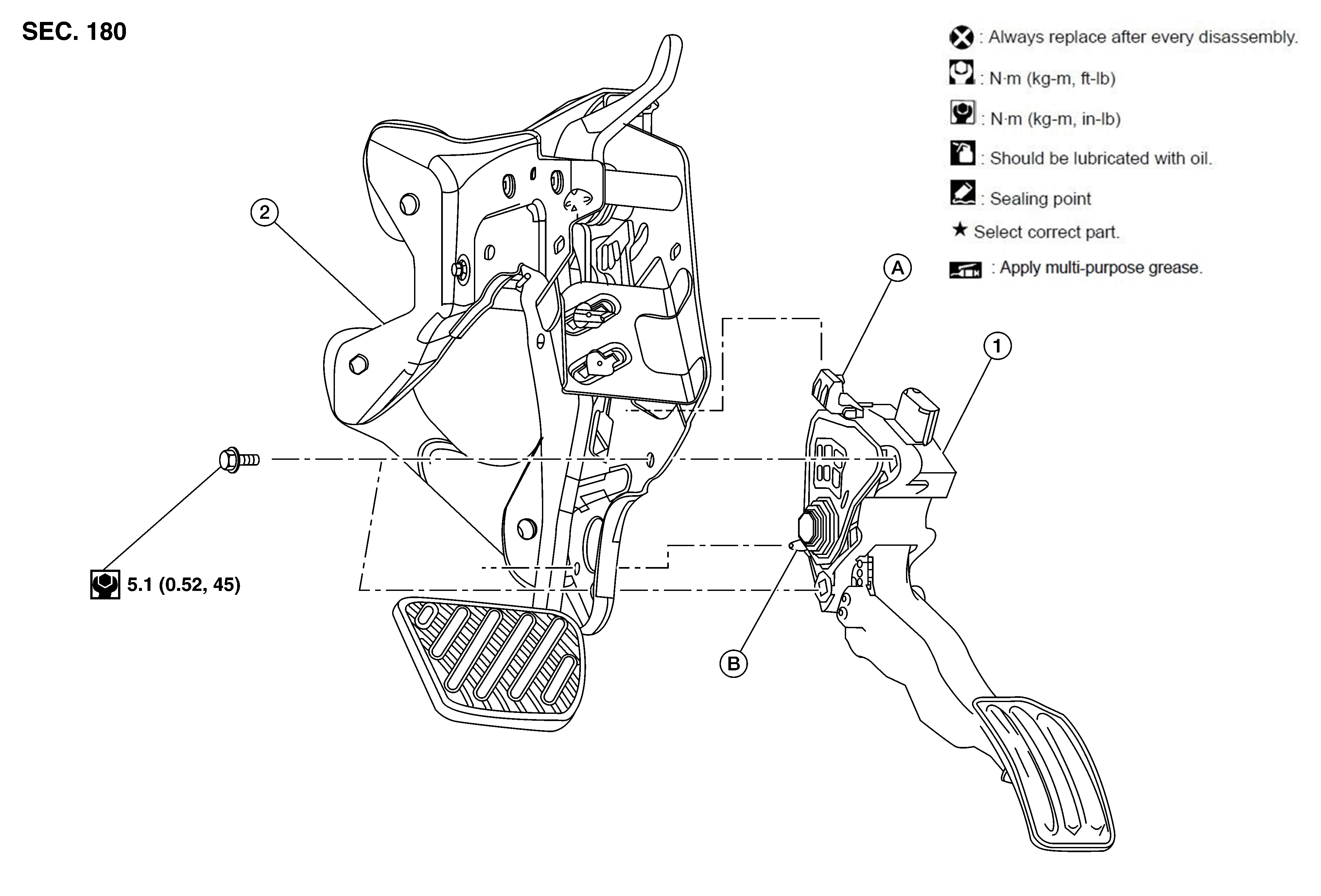 SEC. 180

: Always replace after every disassembly.

: N·m (kg-m, ft-lb)

: N·m (kg-m, in-lb)

: Should be lubricated with oil.

: Sealing point

★ Select correct part.

: Apply multi-purpose grease.

2

A

1

B

5.1 (0.52, 45)