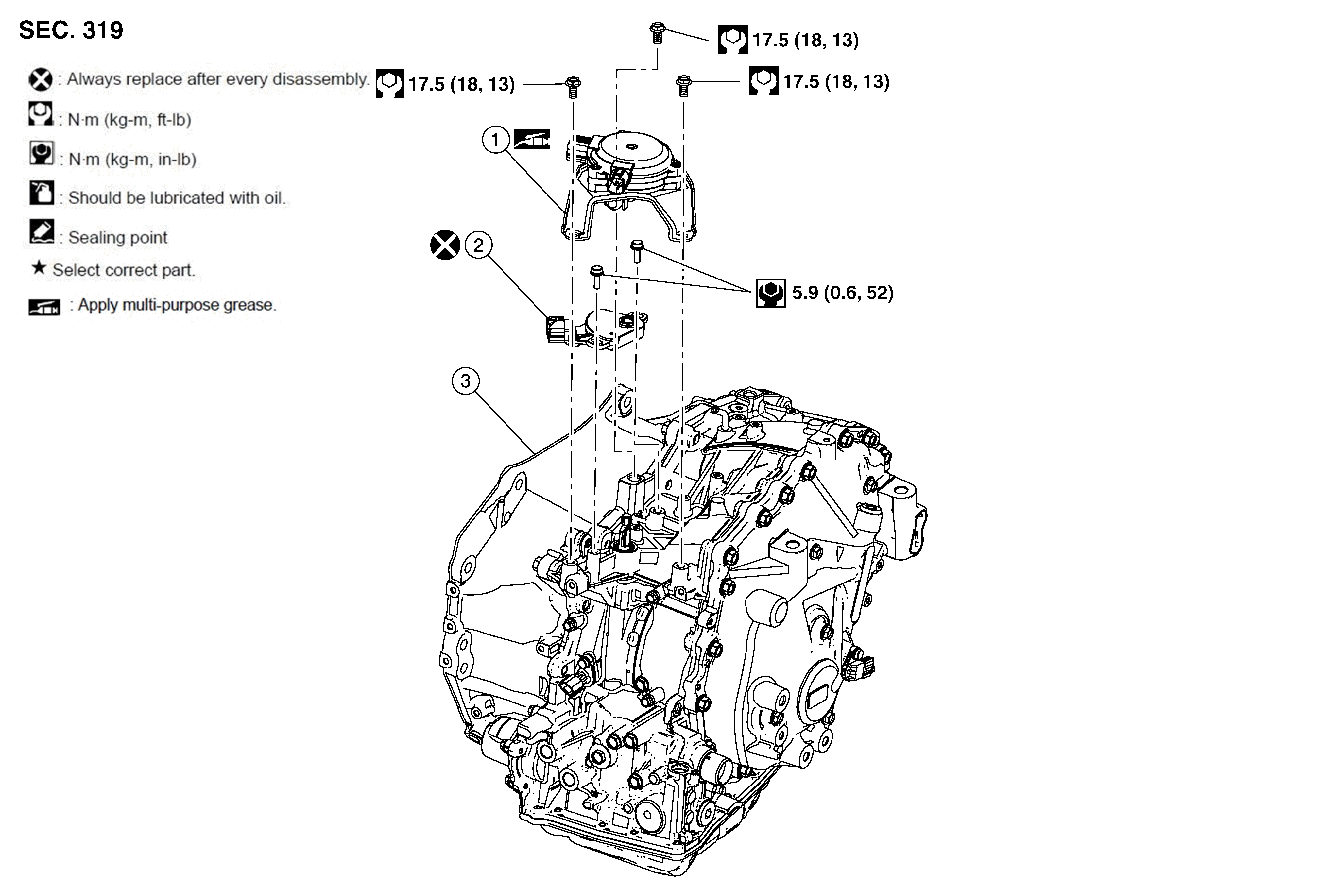 SEC. 319

: Always replace after every disassembly.

: N·m (kg-m, ft-lb)

: N·m (kg-m, in-lb)

: Should be lubricated with oil.

: Sealing point

★ Select correct part.

: Apply multi-purpose grease.

17.5 (18, 13)

17.5 (18, 13)

17.5 (18, 13)

1

2

5.9 (0.6, 52)

3