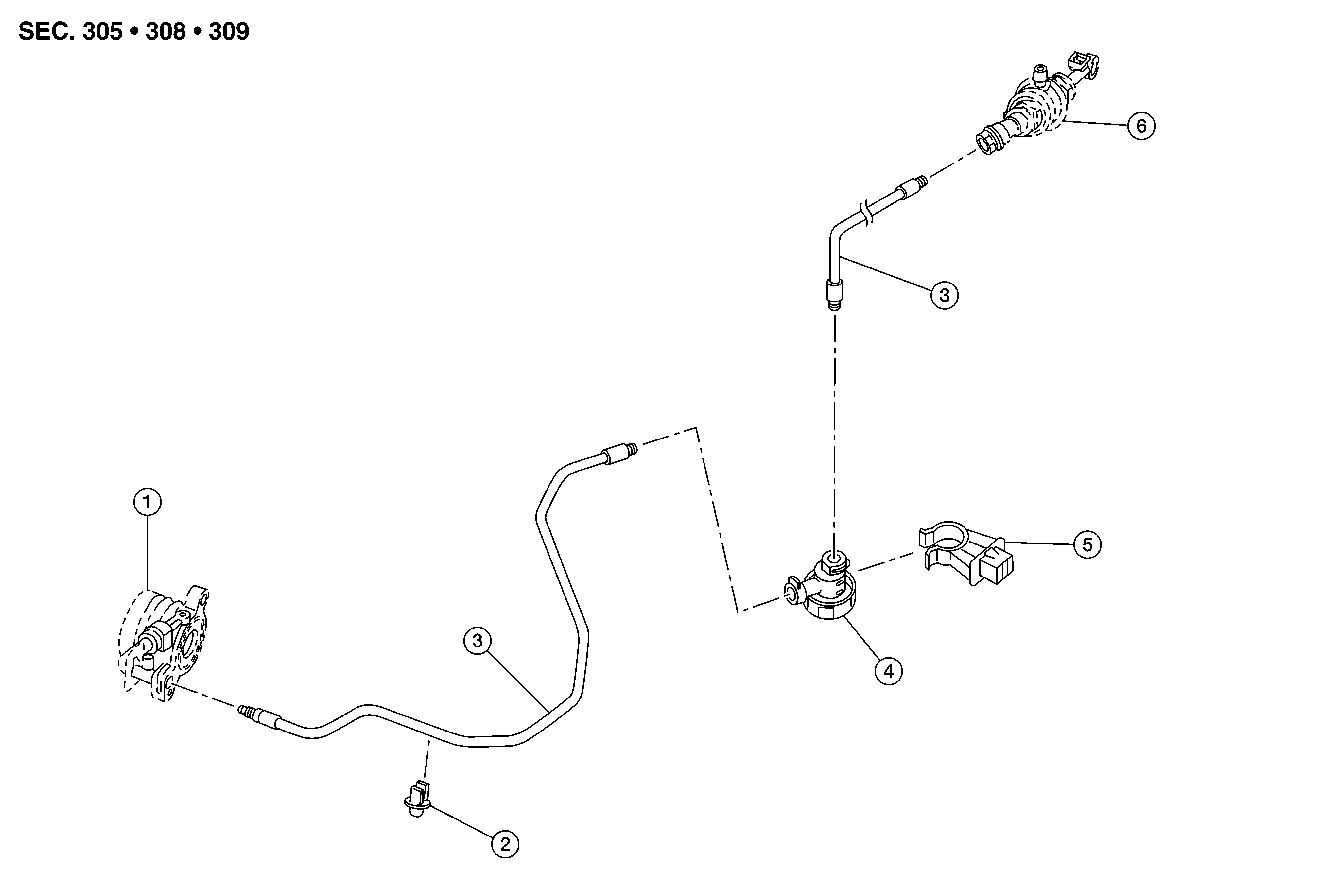 SEC. 305 • 308 • 309

6

3

1

5

3

4

2