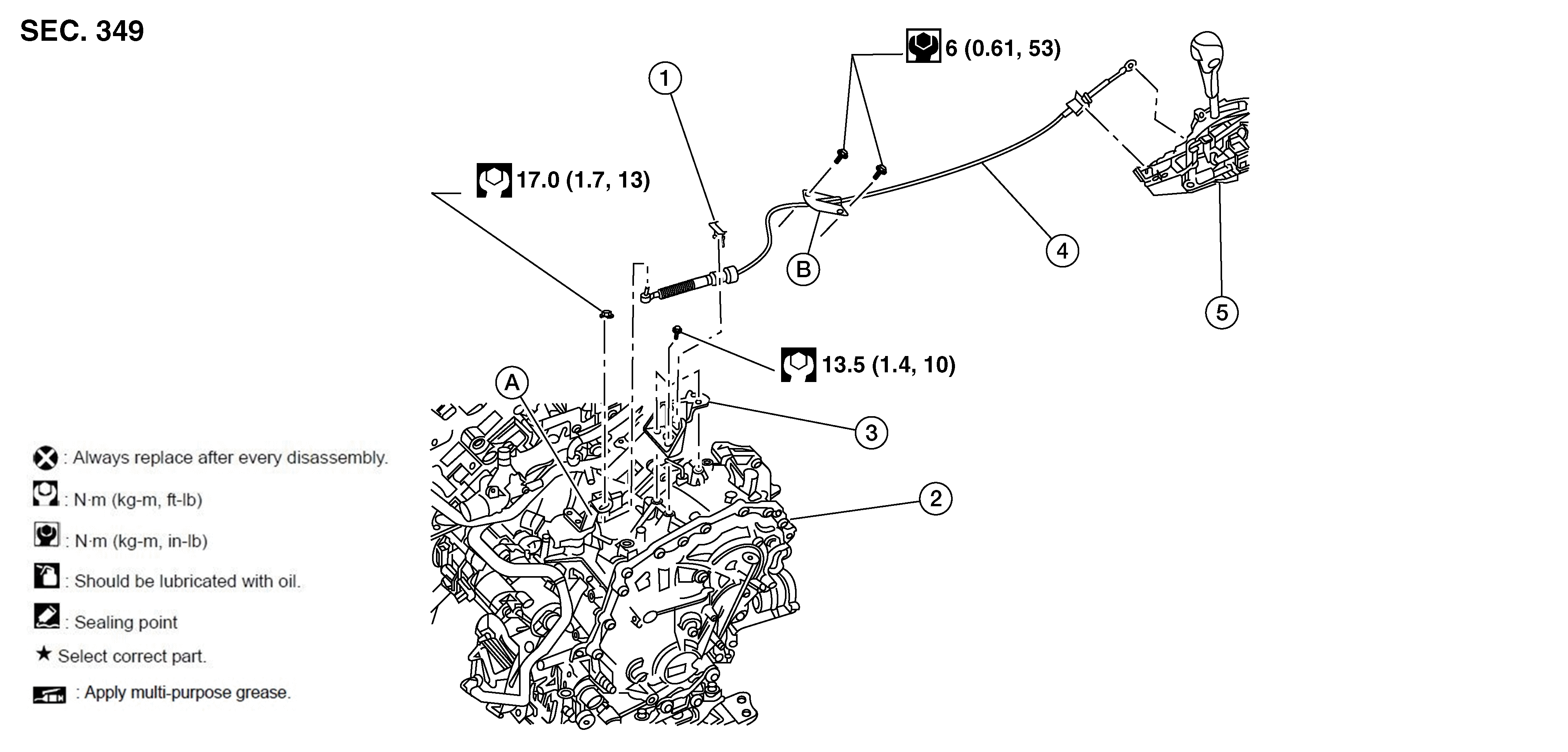 SEC. 349

6 (0.61, 53)

1

17.0 (1.7, 13)

B

4

5

13.5 (1.4, 10)

A

3

2

: Always replace after every disassembly.

: N·m (kg-m, ft-lb)

: N·m (kg-m, in-lb)

: Should be lubricated with oil.

: Sealing point

★ Select correct part.

: Apply multi-purpose grease.