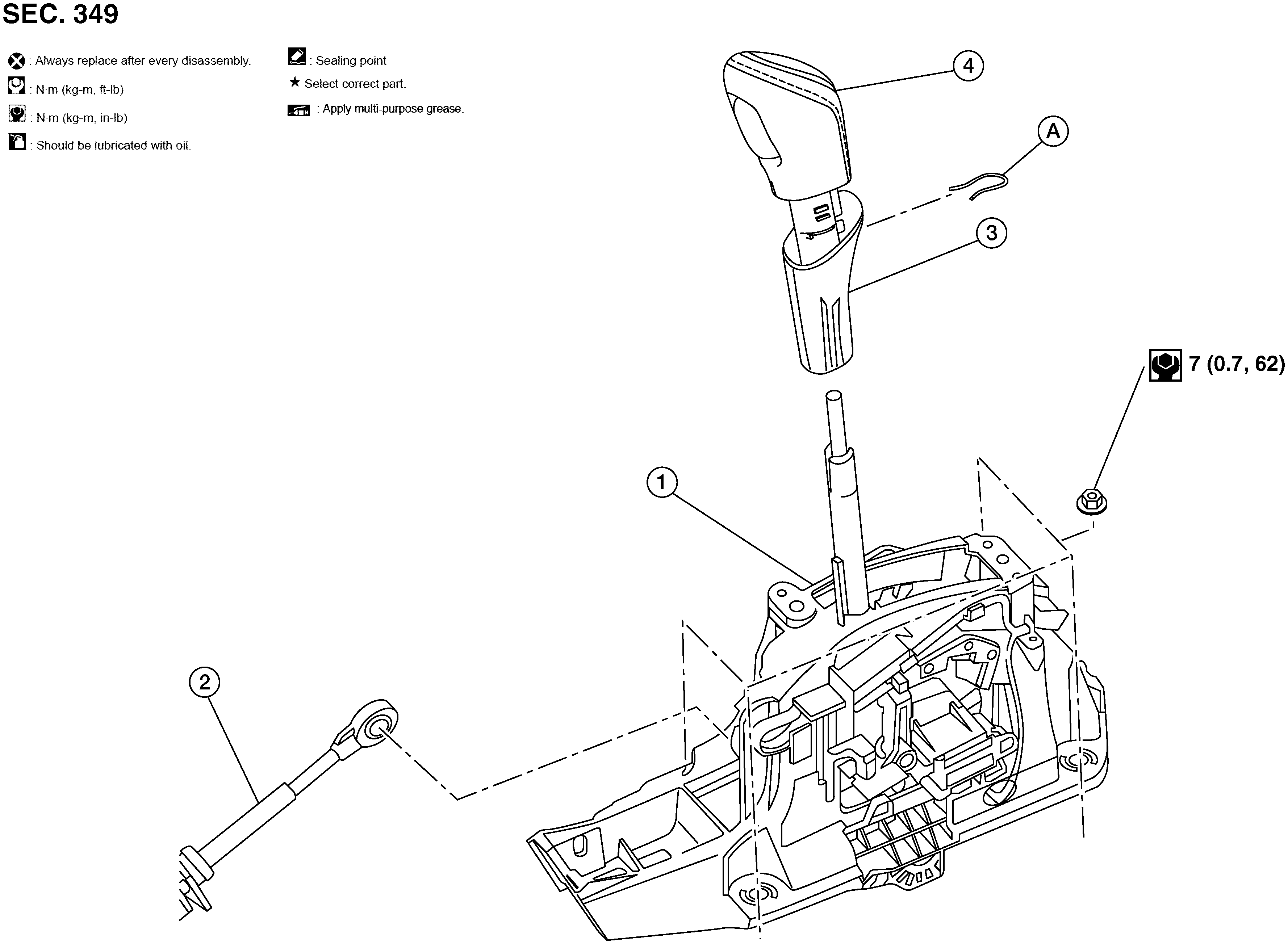 SEC. 349

: Always replace after every disassembly.

: N·m (kg-m, ft-lb)

: N·m (kg-m, in-lb)

: Should be lubricated with oil.

: Sealing point

★ Select correct part.

: Apply multi-purpose grease.

4

A

3

7 (0.7, 62)

1

2