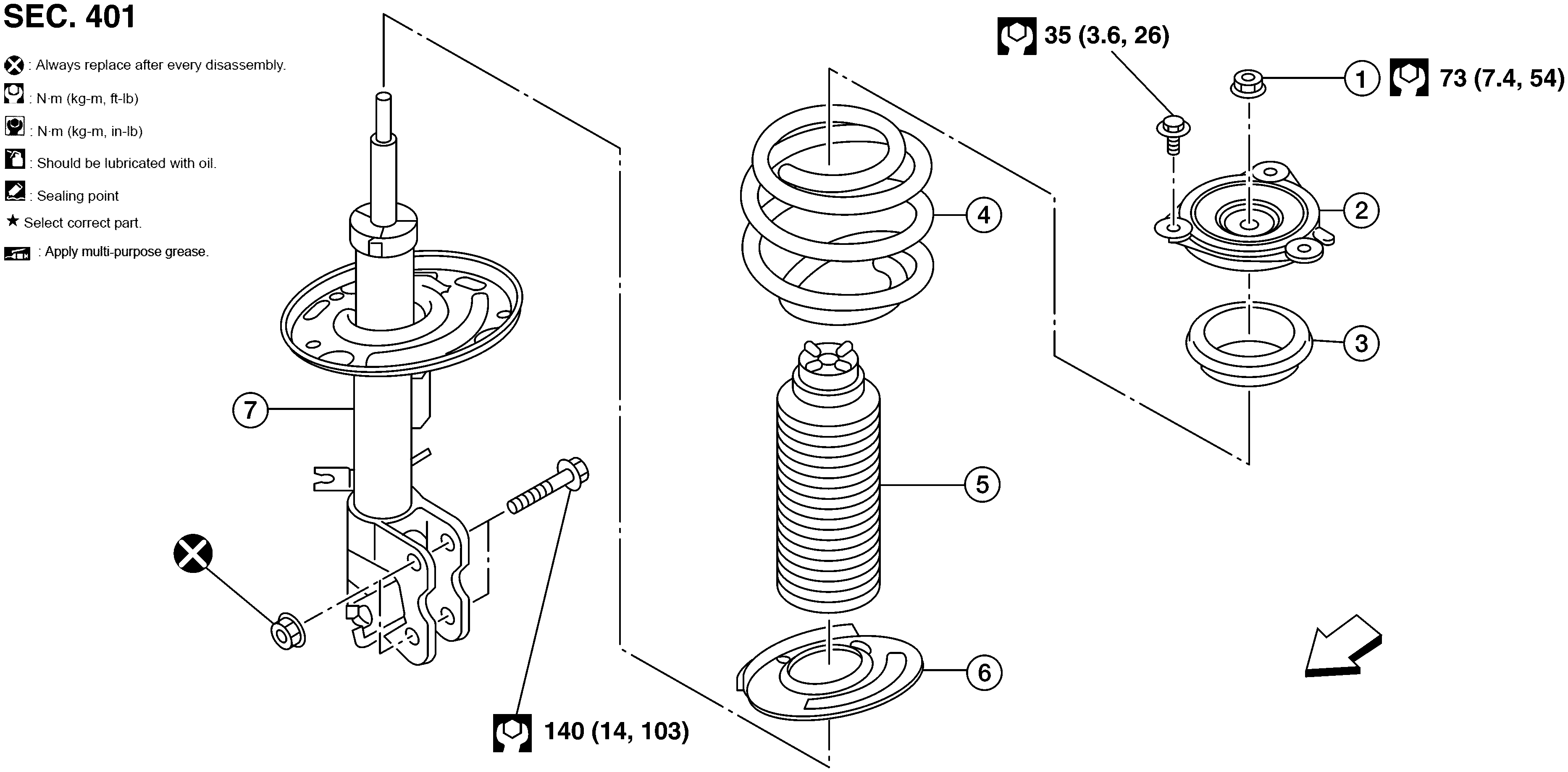 SEC. 401

: Always replace after every disassembly.
: N·m (kg-m, ft-lb)
: N·m (kg-m, in-lb)
: Should be lubricated with oil.
: Sealing point
★ Select correct part.
: Apply multi-purpose grease.

35 (3.6, 26)

1 73 (7.4, 54)

2

3

4

5

6

7

140 (14, 103)