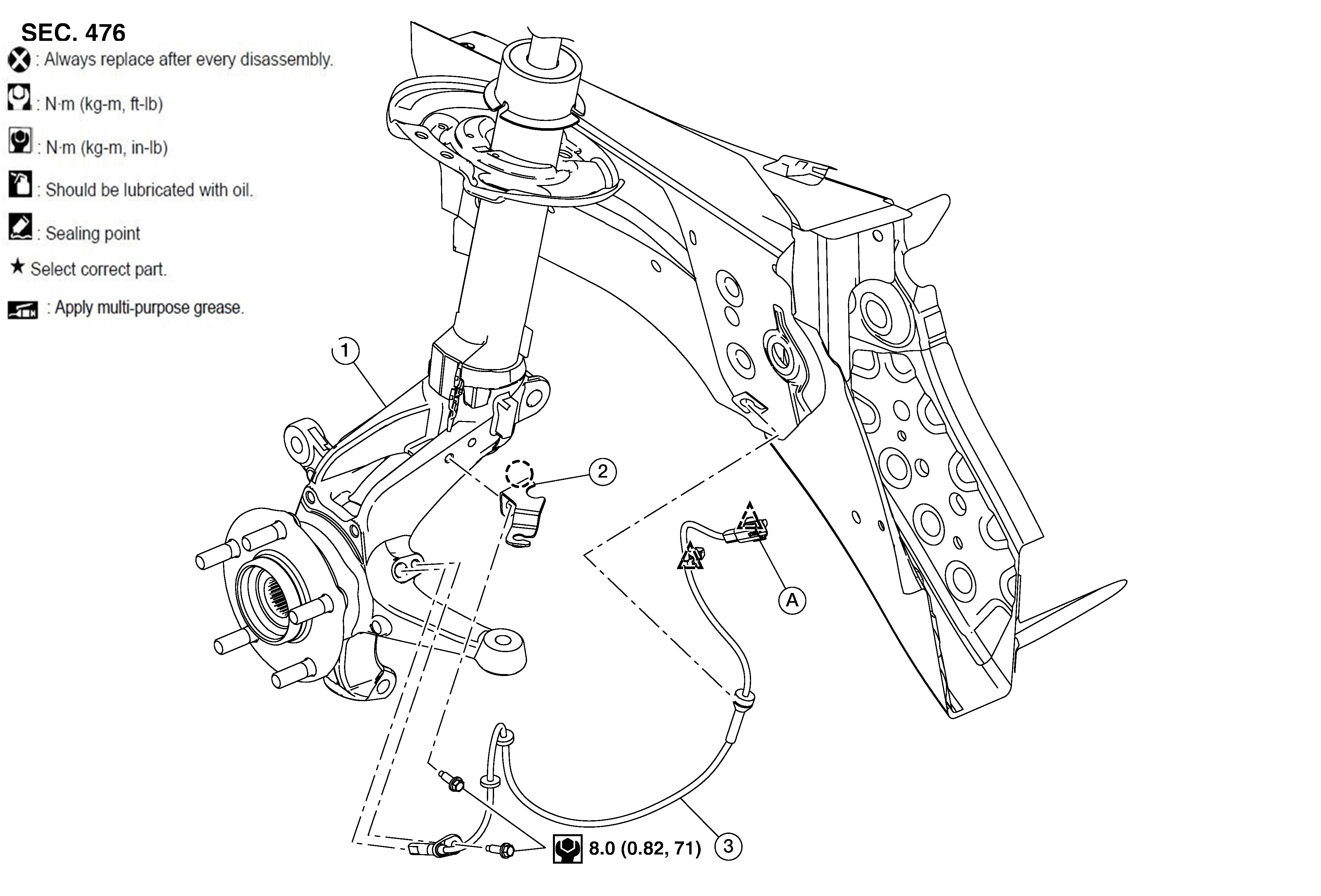 SEC. 476

: Always replace after every disassembly.

: N·m (kg-m, ft-lb)

: N·m (kg-m, in-lb)

: Should be lubricated with oil.

: Sealing point

★ Select correct part.

: Apply multi-purpose grease.

1

2

A

8.0 (0.82, 71)

3