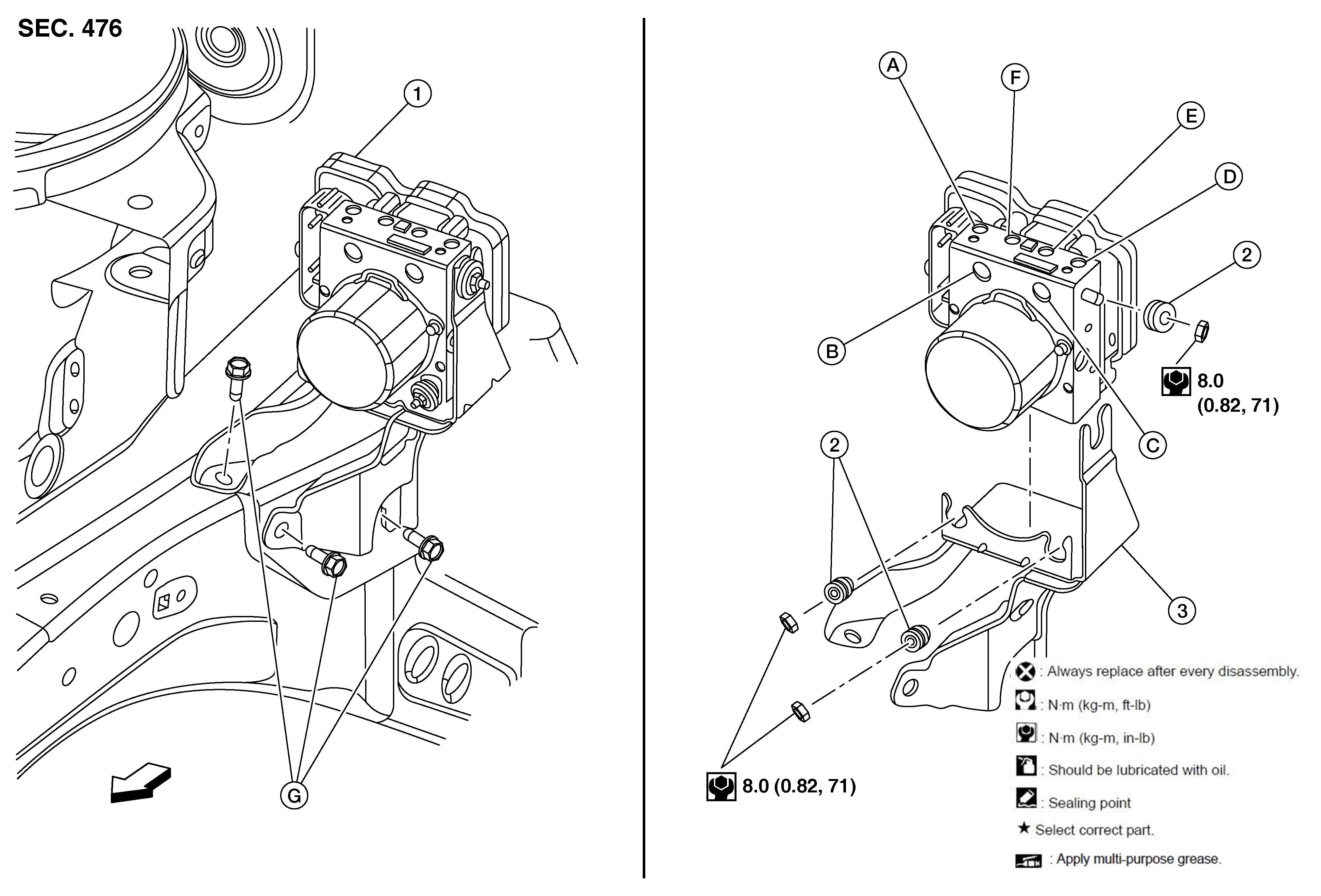 SEC. 476

1

G

A

F

E

D

2

B

8.0 (0.82, 71)

C

2

3

8.0 (0.82, 71)

: Always replace after every disassembly.

: N·m (kg-m, ft-lb)

: N·m (kg-m, in-lb)

: Should be lubricated with oil.

: Sealing point

★ Select correct part.

: Apply multi-purpose grease.