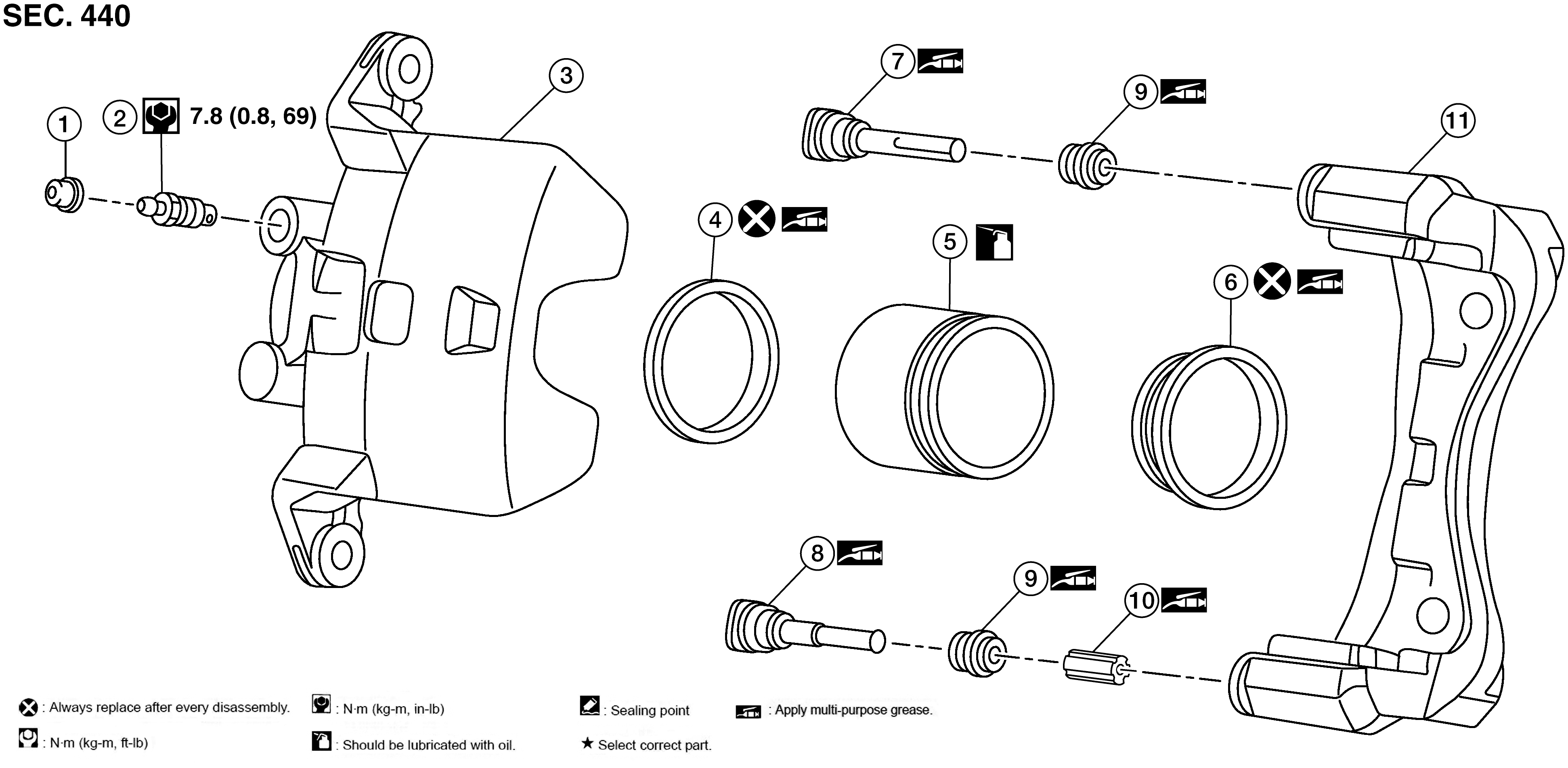 SEC. 440

1
2 7.8 (0.8, 69)
3
7
9
11
4
5
6
8
9
10

: Always replace after every disassembly.
: N·m (kg-m, in-lb)
: Sealing point
: Apply multi-purpose grease.
: N·m (kg-m, ft-lb)
: Should be lubricated with oil.
★ Select correct part.