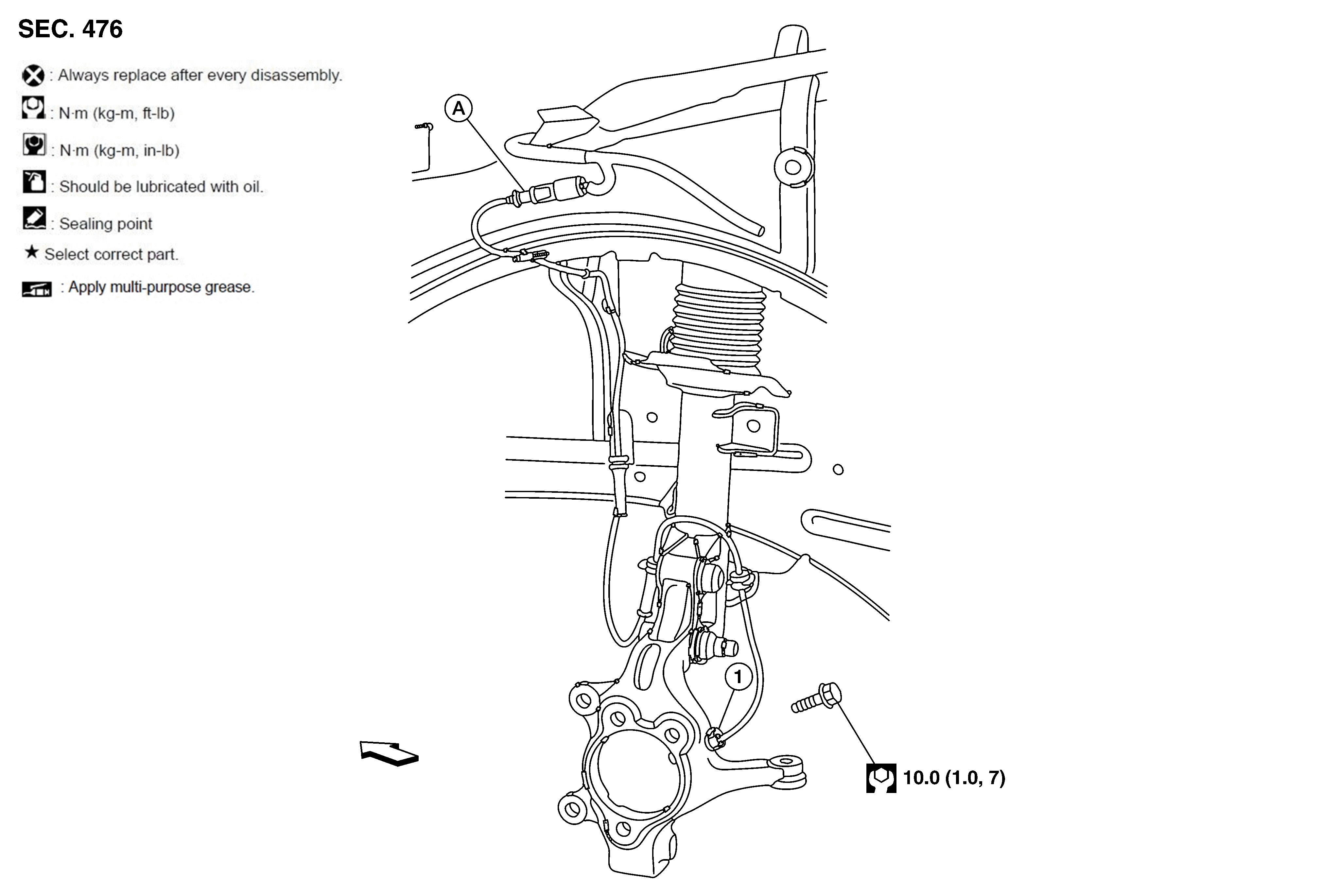 SEC. 476

: Always replace after every disassembly.

: N·m (kg-m, ft-lb)

: N·m (kg-m, in-lb)

: Should be lubricated with oil.

: Sealing point

★ Select correct part.

: Apply multi-purpose grease.

A

1

10.0 (1.0, 7)