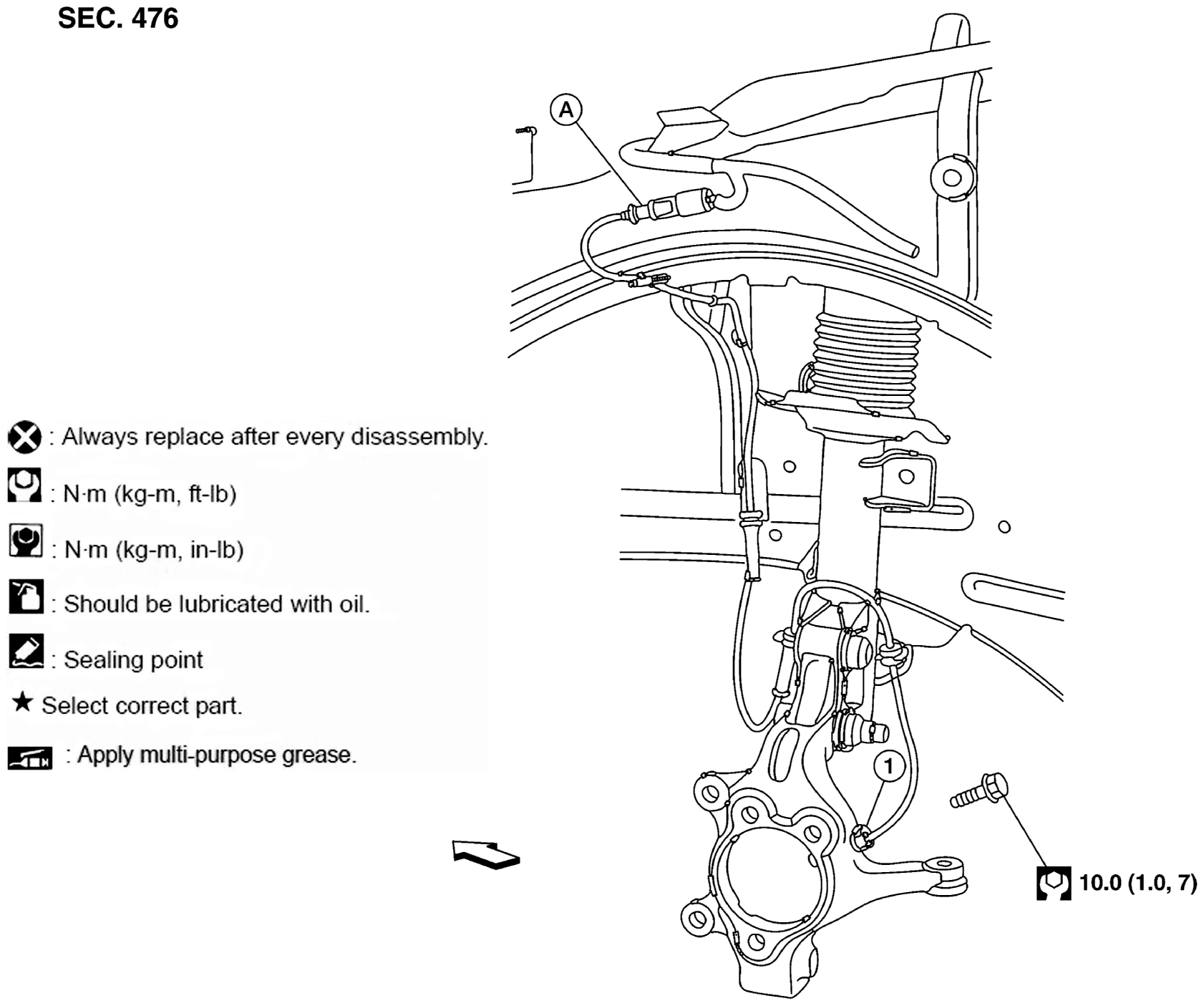 SEC. 476

A

: Always replace after every disassembly.

: N·m (kg-m, ft-lb)

: N·m (kg-m, in-lb)

: Should be lubricated with oil.

: Sealing point

★ Select correct part.

: Apply multi-purpose grease.

1

10.0 (1.0, 7)