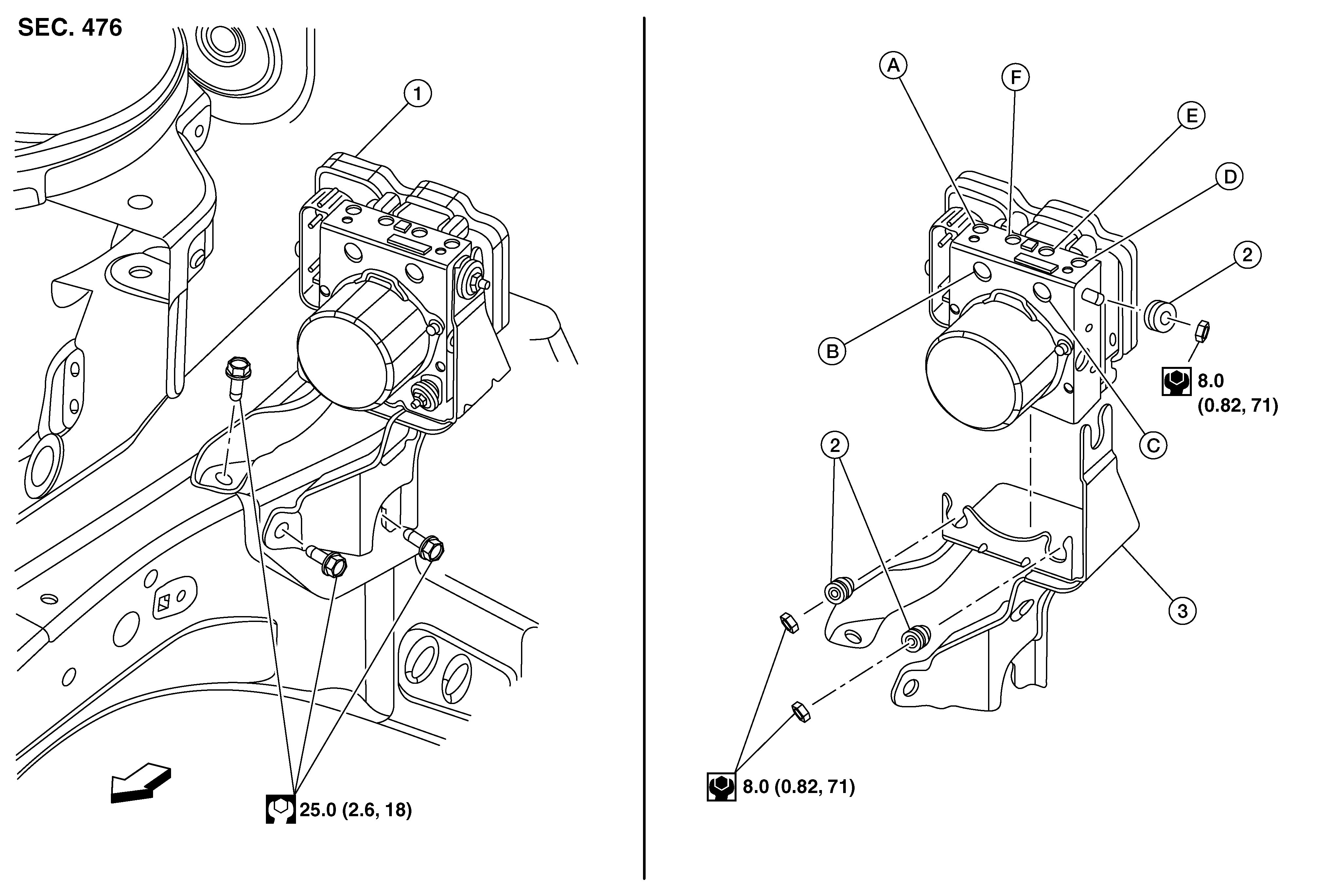 SEC. 476

1

25.0 (2.6, 18)

A

F

E

D

2

B

8.0
(0.82, 71)

C

2

3

8.0 (0.82, 71)