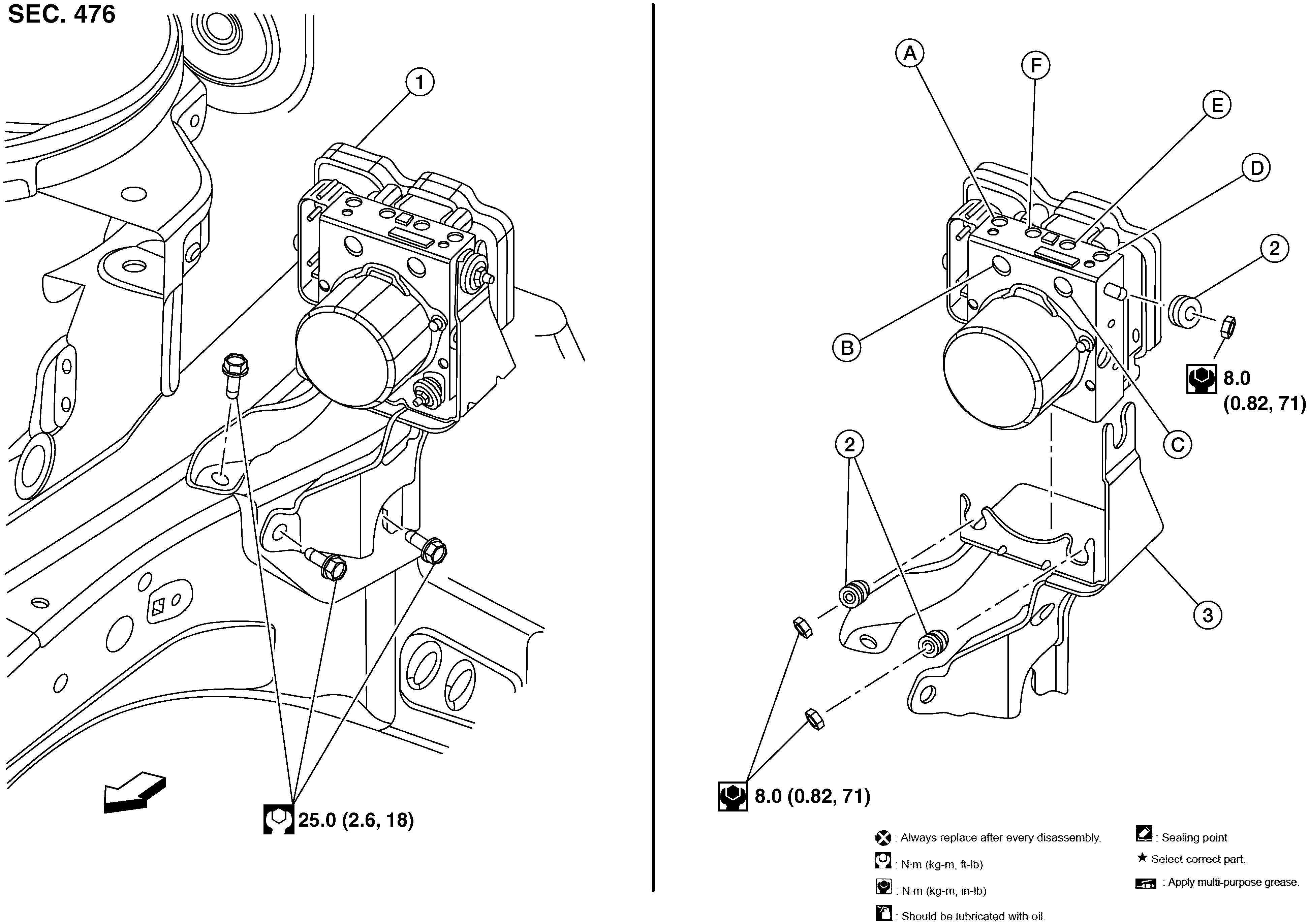 SEC. 476

1

25.0 (2.6, 18)

A

F

E

D

2

B

8.0 (0.82, 71)

C

2

3

8.0 (0.82, 71)

: Always replace after every disassembly.

: N·m (kg-m, ft-lb)

: N·m (kg-m, in-lb)

: Should be lubricated with oil.

: Sealing point

★ Select correct part.

: Apply multi-purpose grease.