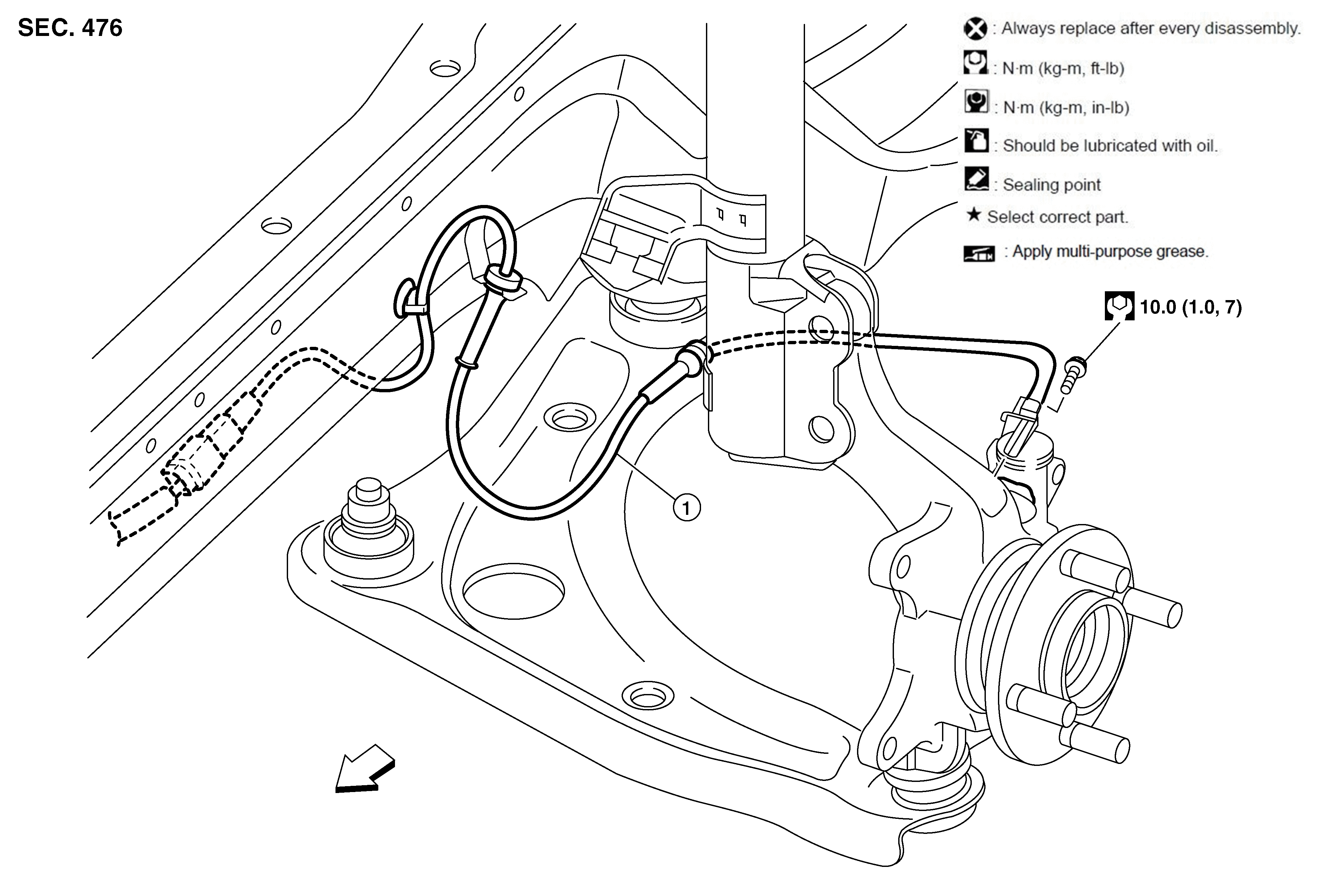 SEC. 476

: Always replace after every disassembly.

: N·m (kg-m, ft-lb)

: N·m (kg-m, in-lb)

: Should be lubricated with oil.

: Sealing point

★ Select correct part.

: Apply multi-purpose grease.

10.0 (1.0, 7)

1