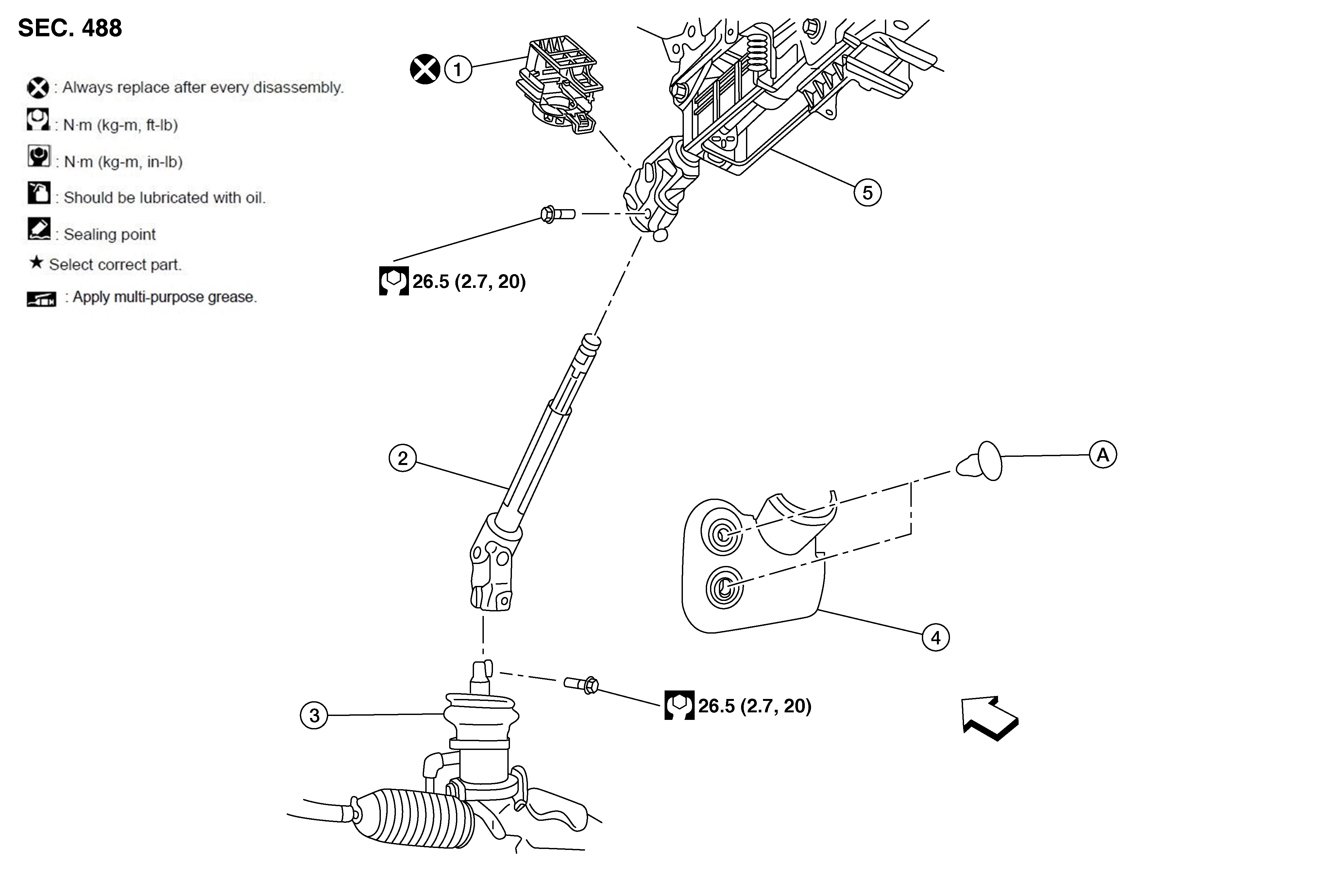 SEC. 488

: Always replace after every disassembly.

: N·m (kg-m, ft-lb)

: N·m (kg-m, in-lb)

: Should be lubricated with oil.

: Sealing point

★ Select correct part.

: Apply multi-purpose grease.

1

5

26.5 (2.7, 20)

2

A

4

3

26.5 (2.7, 20)