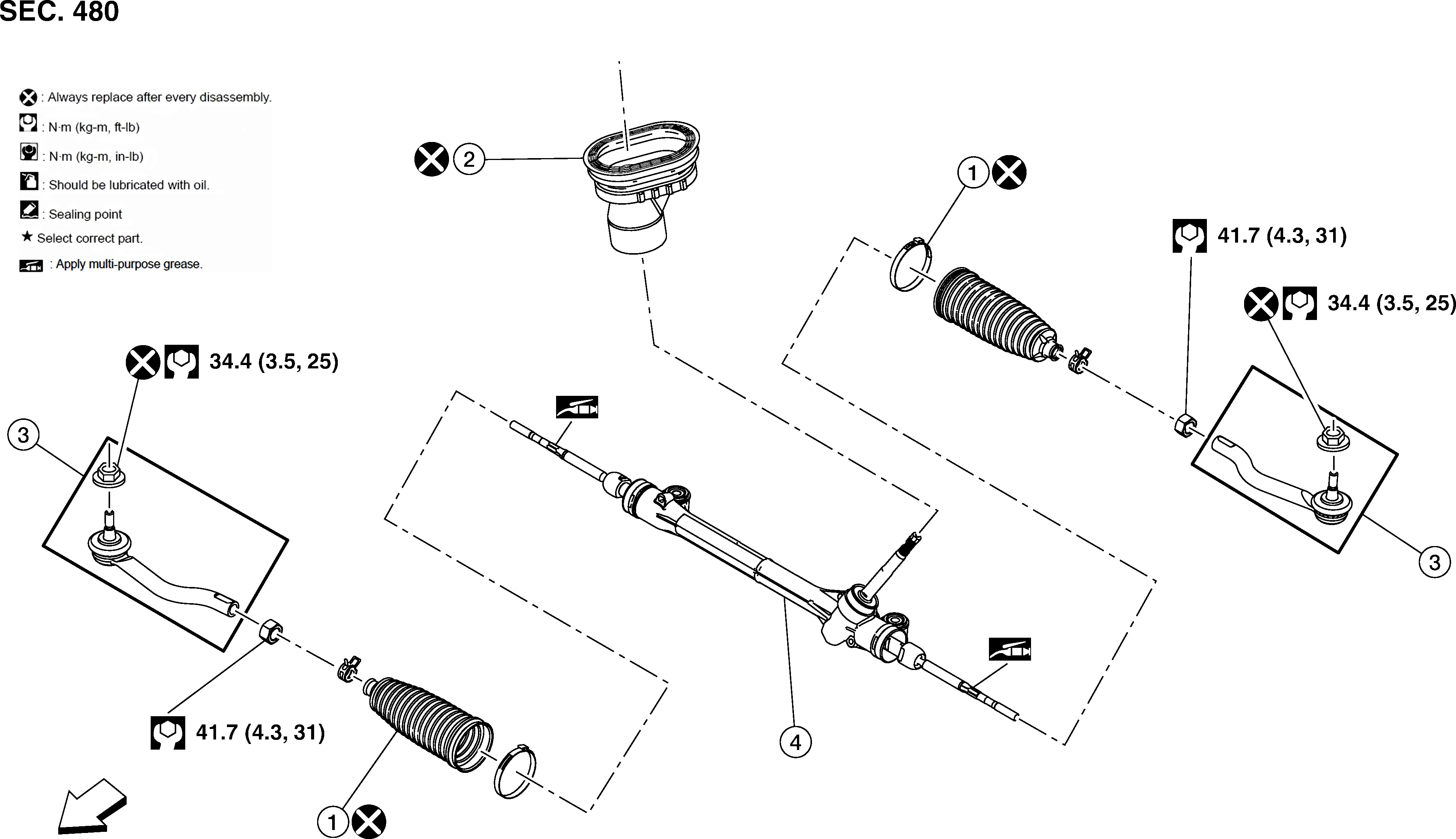 SEC. 480

: Always replace after every disassembly.
: N·m (kg-m, ft-lb)
: N·m (kg-m, in-lb)
: Should be lubricated with oil.
: Sealing point
★ Select correct part.
: Apply multi-purpose grease.

2

1

41.7 (4.3, 31)

34.4 (3.5, 25)

34.4 (3.5, 25)

3

3

41.7 (4.3, 31)

4

1