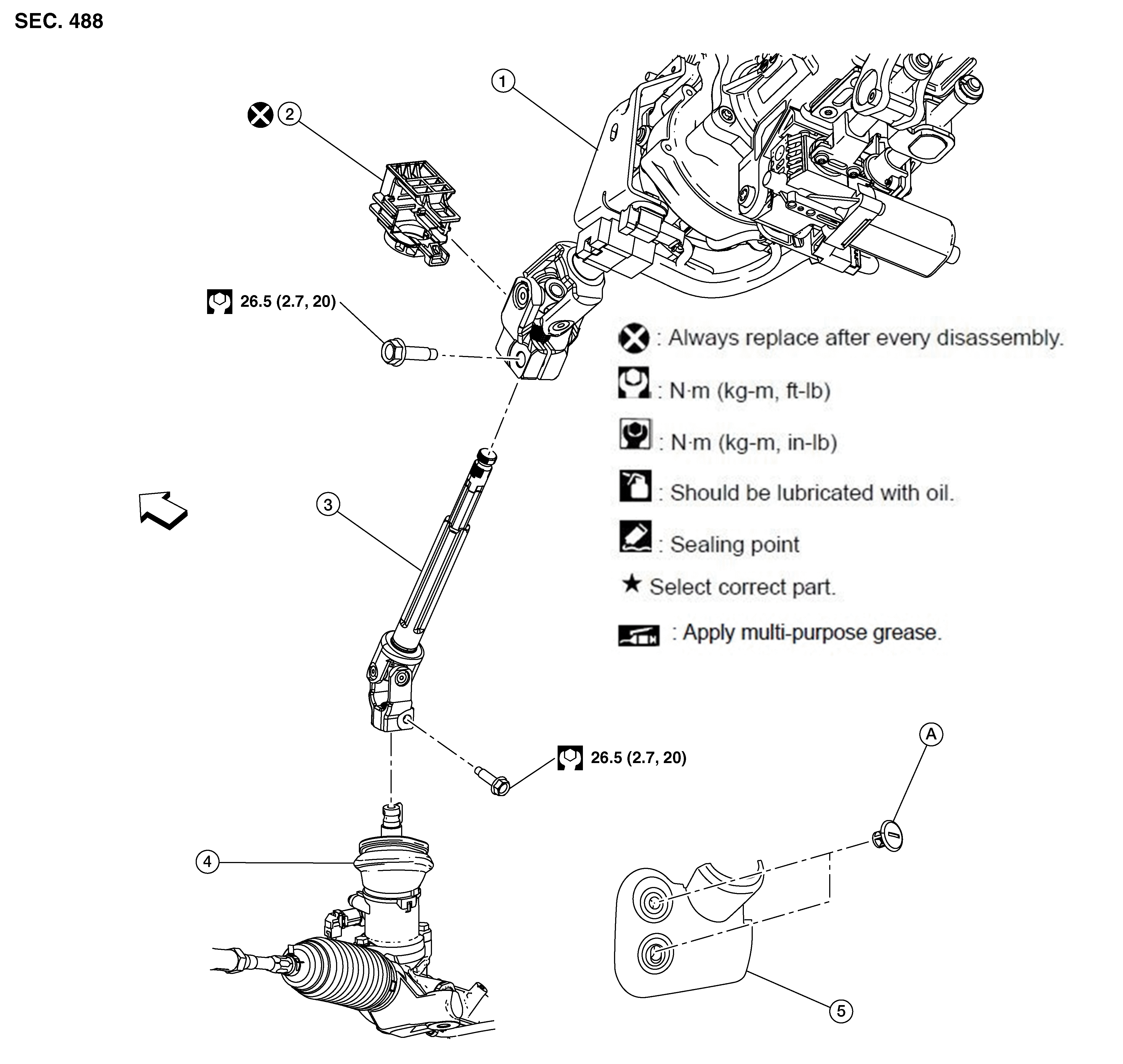 SEC. 488

1

2

26.5 (2.7, 20)

: Always replace after every disassembly.

: N·m (kg-m, ft-lb)

: N·m (kg-m, in-lb)

: Should be lubricated with oil.

: Sealing point

★ Select correct part.

: Apply multi-purpose grease.

3

26.5 (2.7, 20)

A

4

5