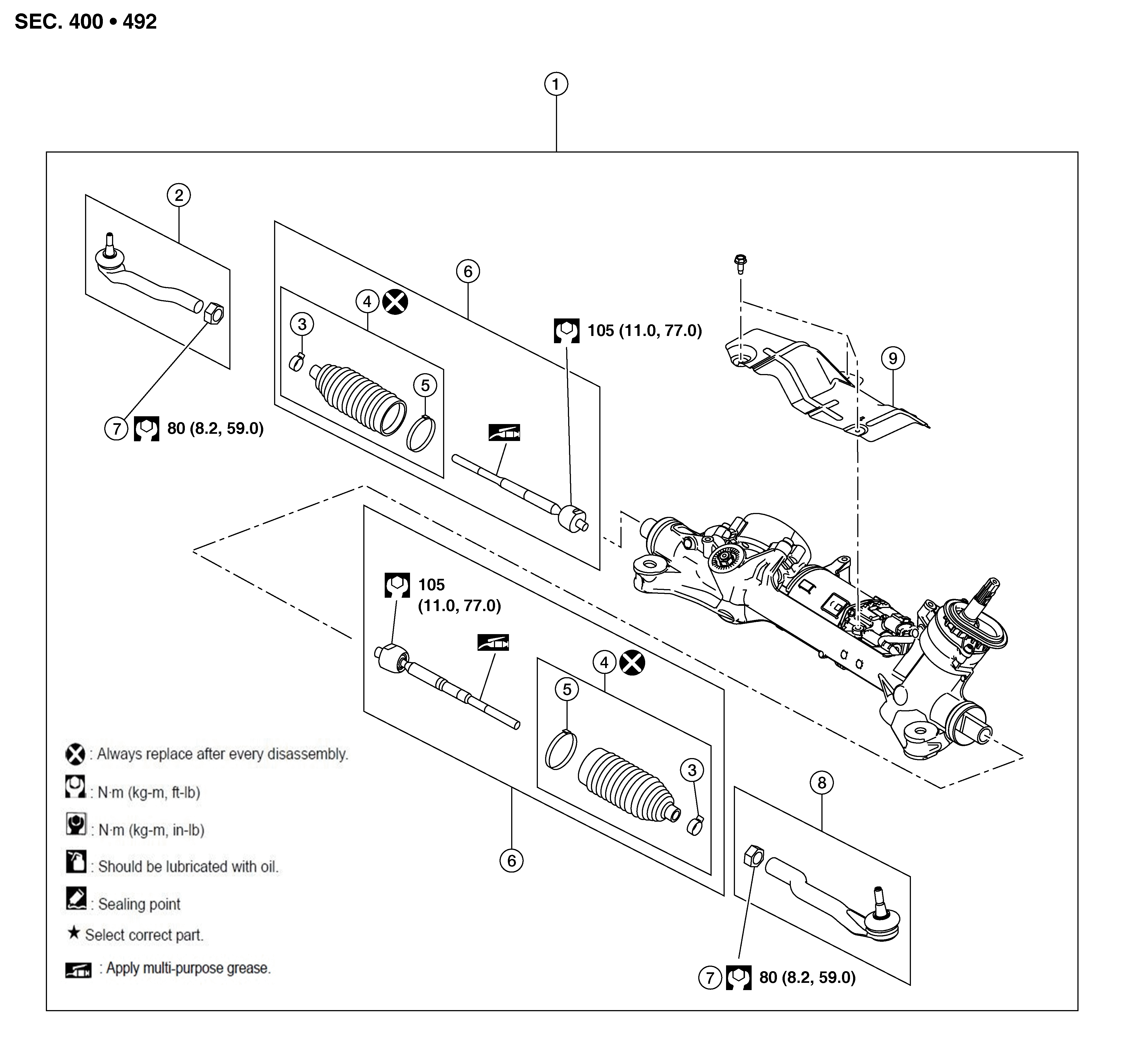 SEC. 400 • 492

1

2

6

4

3

5

105 (11.0, 77.0)

9

7 80 (8.2, 59.0)

105 (11.0, 77.0)

4

5

3

8

6

7 80 (8.2, 59.0)

: Always replace after every disassembly.

: N·m (kg-m, ft-lb)

: N·m (kg-m, in-lb)

: Should be lubricated with oil.

: Sealing point

★ Select correct part.

: Apply multi-purpose grease.