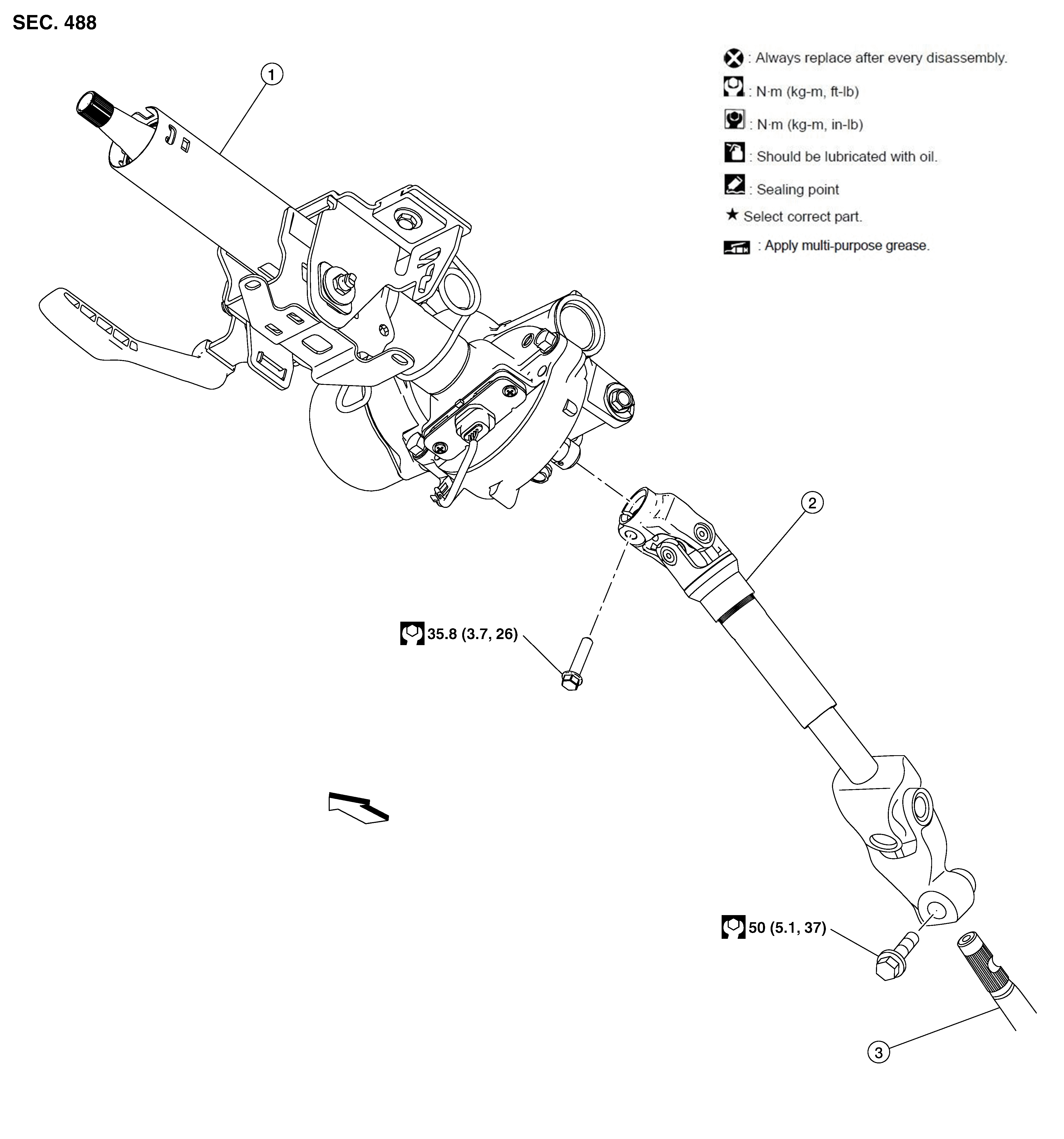 SEC. 488

: Always replace after every disassembly.

: N·m (kg-m, ft-lb)

: N·m (kg-m, in-lb)

: Should be lubricated with oil.

: Sealing point

★ Select correct part.

: Apply multi-purpose grease.

1

2

35.8 (3.7, 26)

50 (5.1, 37)

3