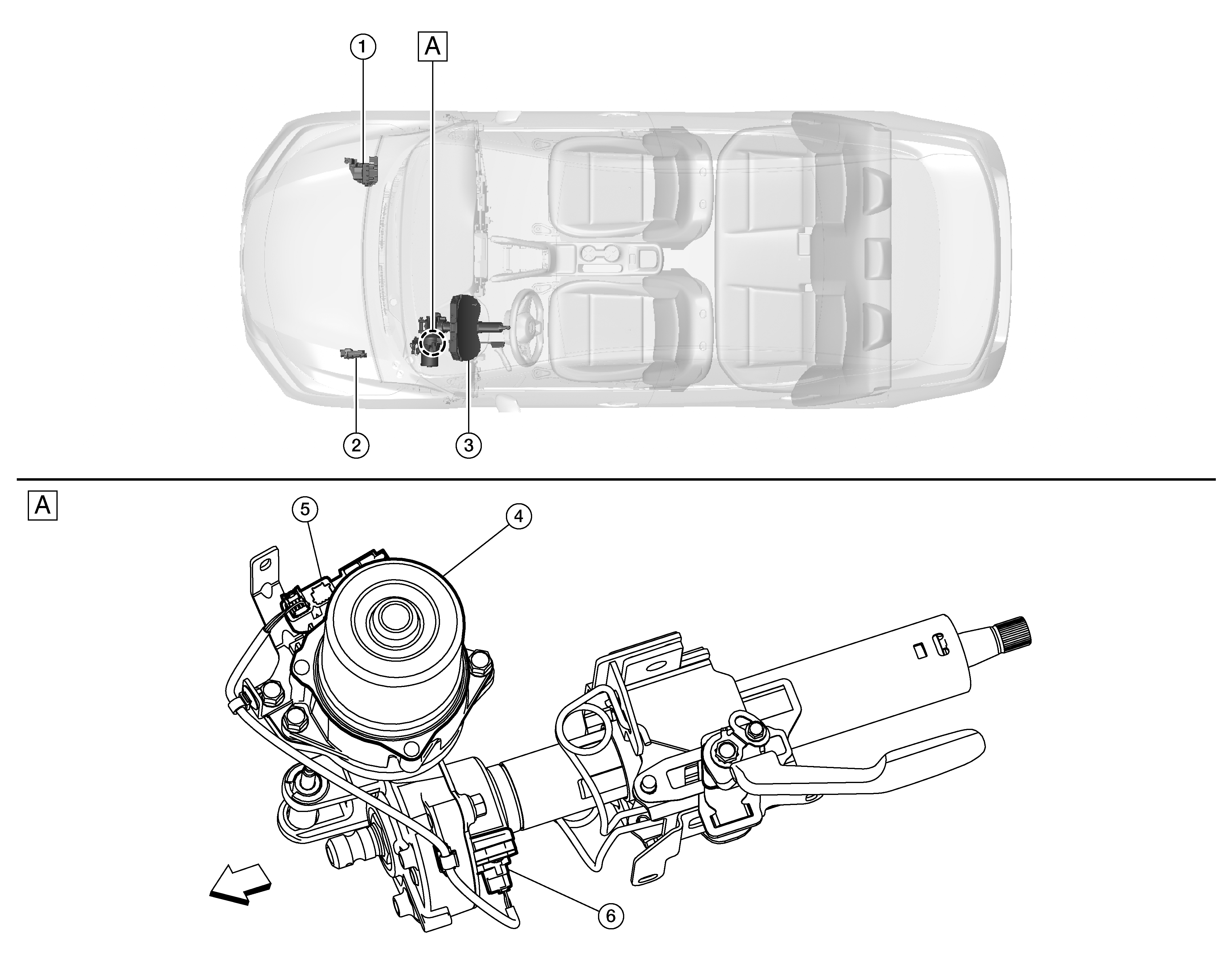 1
A
2
3
A
5
4
6