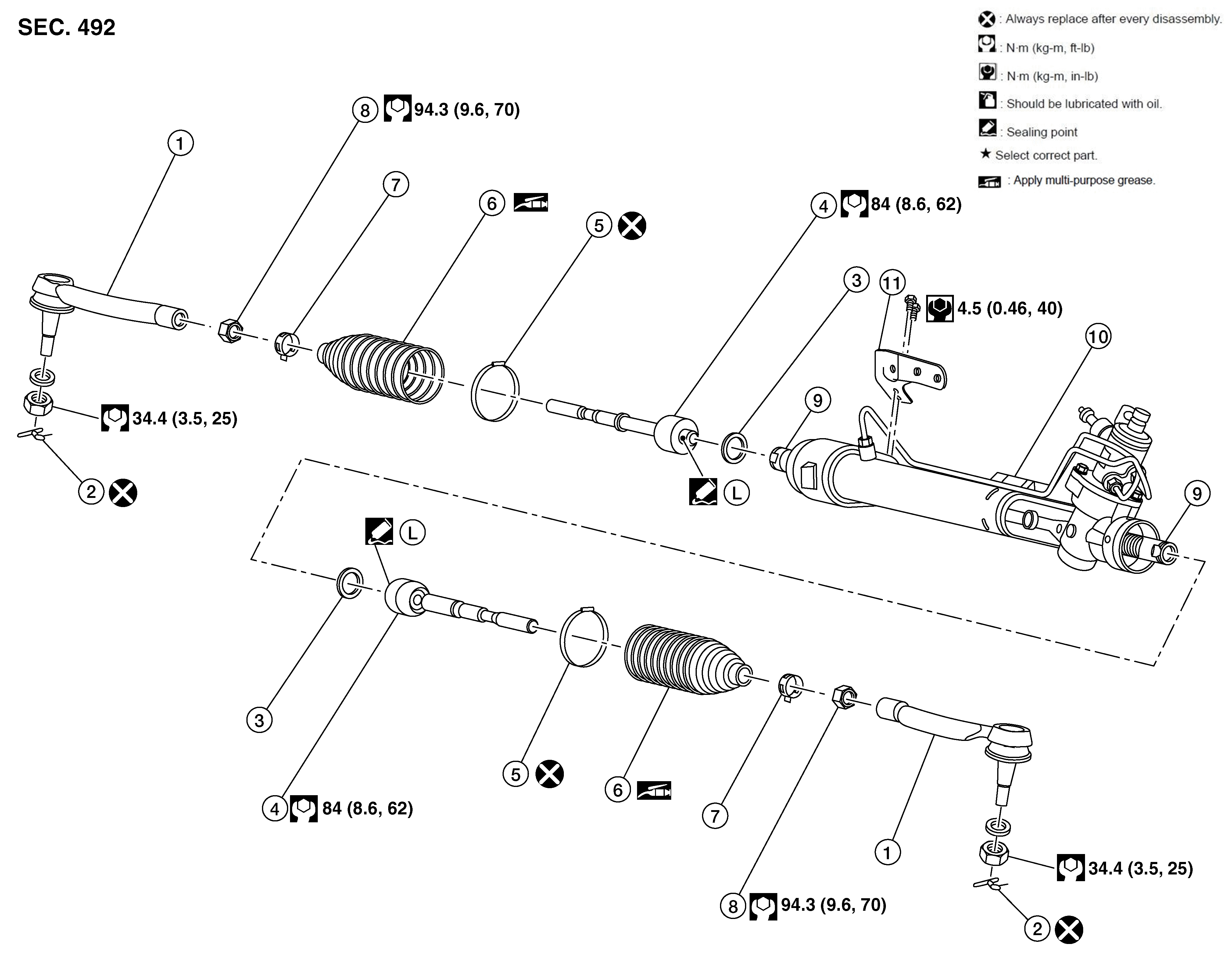 SEC. 492

: Always replace after every disassembly.
: N·m (kg-m, ft-lb)
: N·m (kg-m, in-lb)
: Should be lubricated with oil.
: Sealing point
★ Select correct part.
: Apply multi-purpose grease.

8 94.3 (9.6, 70)
1
7
6
5
4 84 (8.6, 62)
3
11
4.5 (0.46, 40)
10
9
34.4 (3.5, 25)
2
L
9
L
3
4 84 (8.6, 62)
5
6
7
1
34.4 (3.5, 25)
8 94.3 (9.6, 70)
2