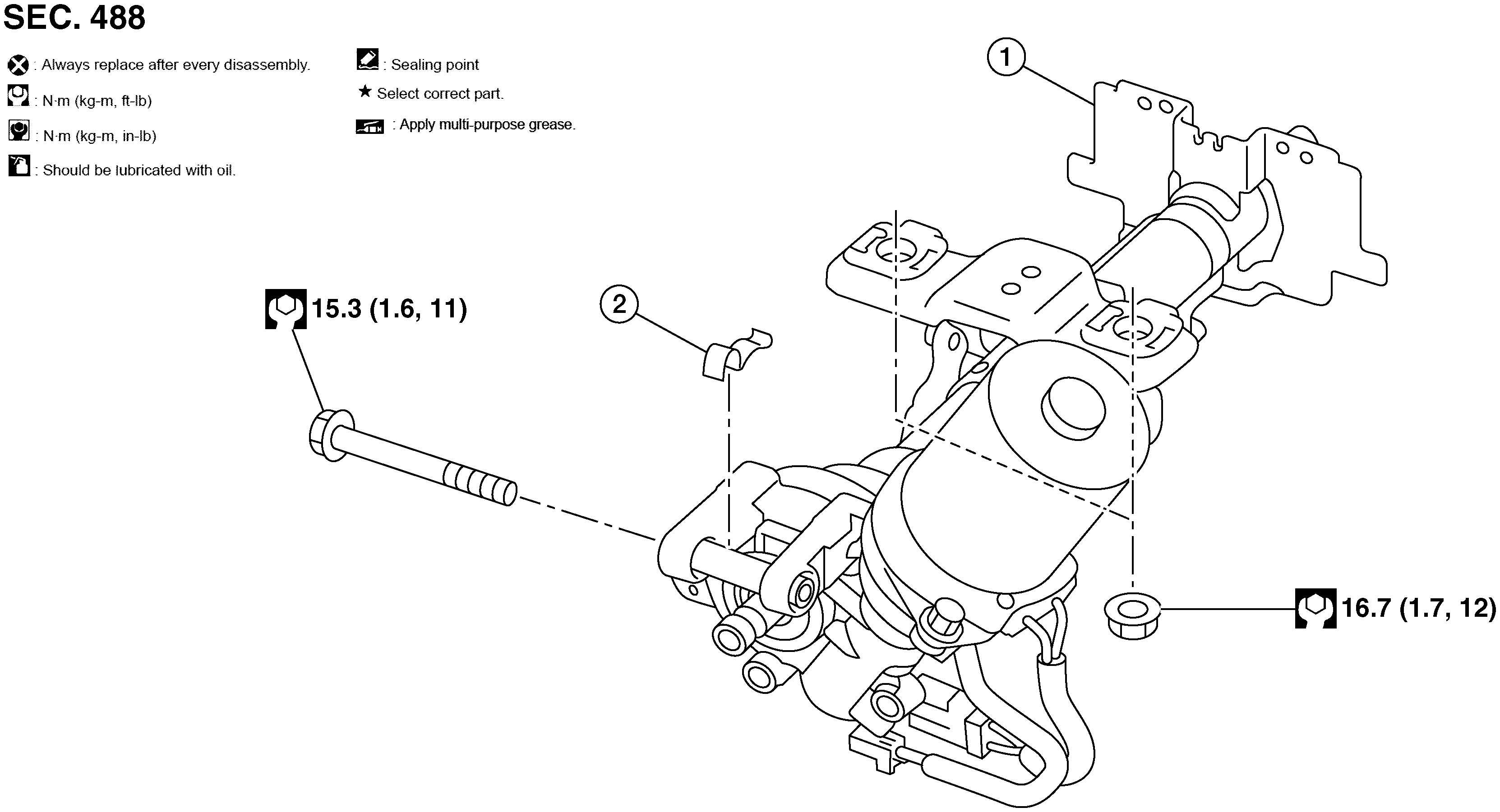 SEC. 488

: Always replace after every disassembly.

: N·m (kg-m, ft-lb)

: N·m (kg-m, in-lb)

: Should be lubricated with oil.

: Sealing point

★ Select correct part.

: Apply multi-purpose grease.

1

2

15.3 (1.6, 11)

16.7 (1.7, 12)