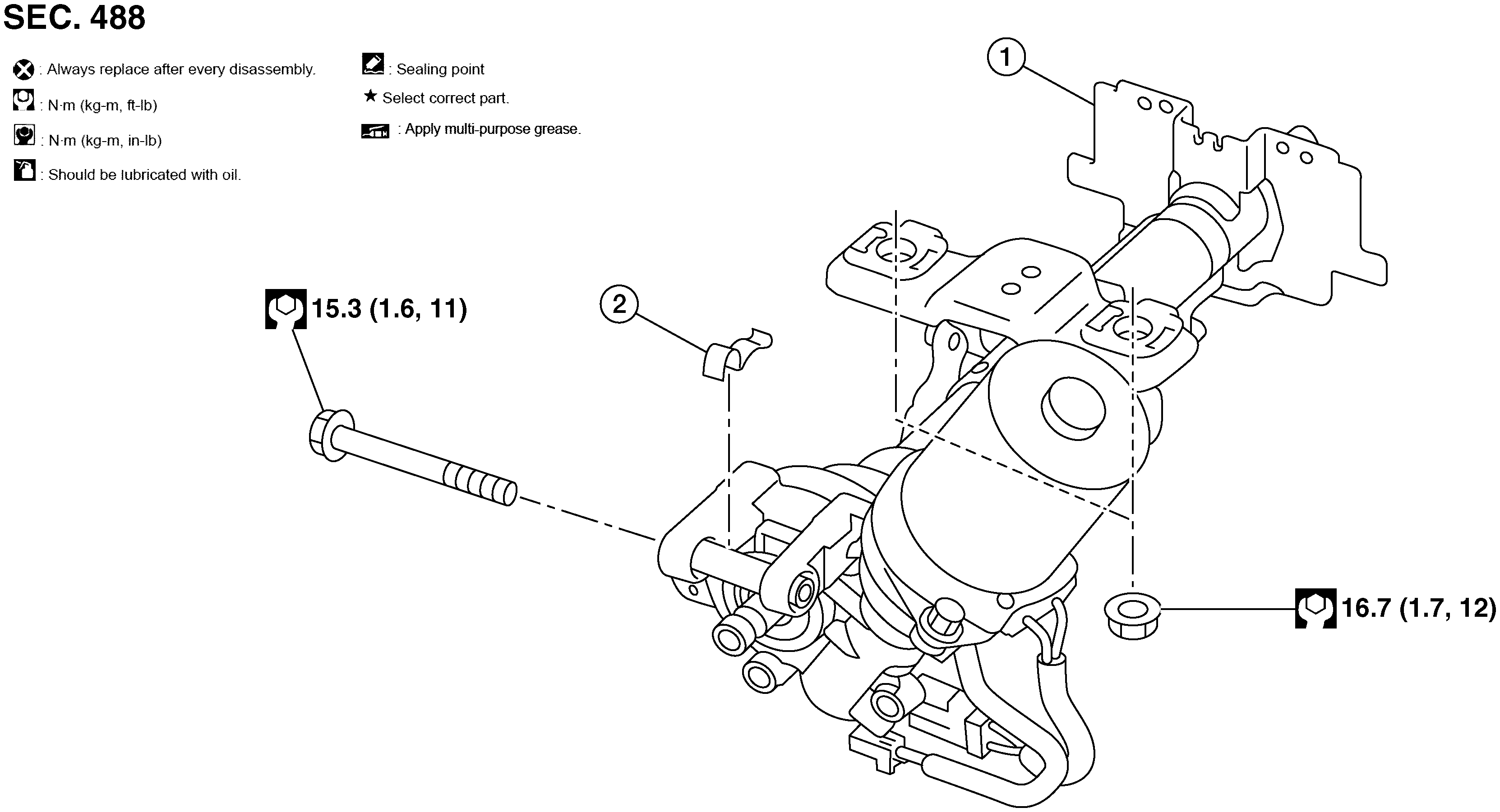 SEC. 488

: Always replace after every disassembly.

: N·m (kg-m, ft-lb)

: N·m (kg-m, in-lb)

: Should be lubricated with oil.

: Sealing point

★ Select correct part.

: Apply multi-purpose grease.

1

2

15.3 (1.6, 11)

16.7 (1.7, 12)