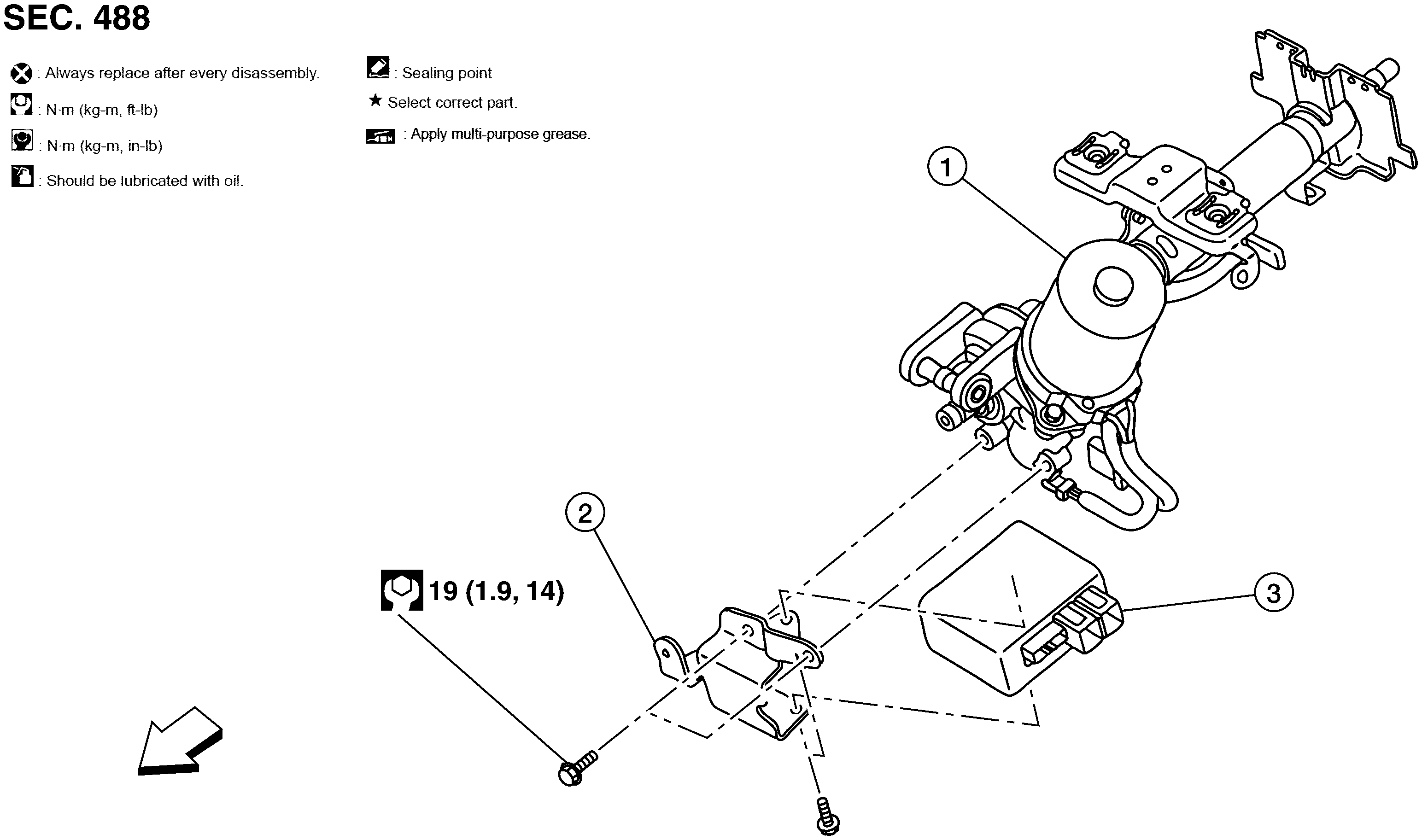 SEC. 488

: Always replace after every disassembly.

: N·m (kg-m, ft-lb)

: N·m (kg-m, in-lb)

: Should be lubricated with oil.

: Sealing point

★ Select correct part.

: Apply multi-purpose grease.

1

2

3

19 (1.9, 14)