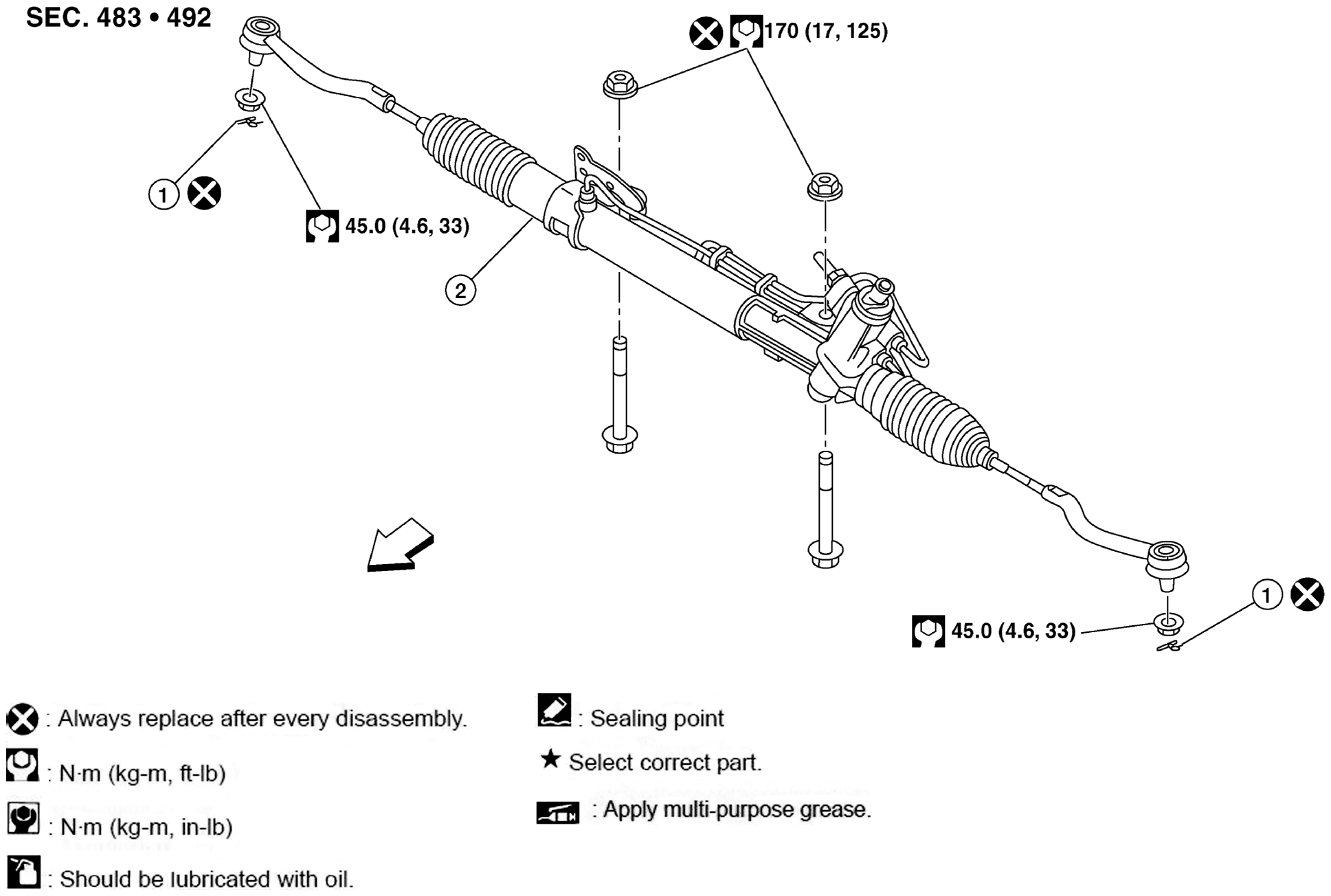 SEC. 483 • 492

170 (17, 125)

1

45.0 (4.6, 33)

2

1

45.0 (4.6, 33)

: Always replace after every disassembly.

: N·m (kg-m, ft-lb)

: N·m (kg-m, in-lb)

: Should be lubricated with oil.

: Sealing point

★ Select correct part.

: Apply multi-purpose grease.