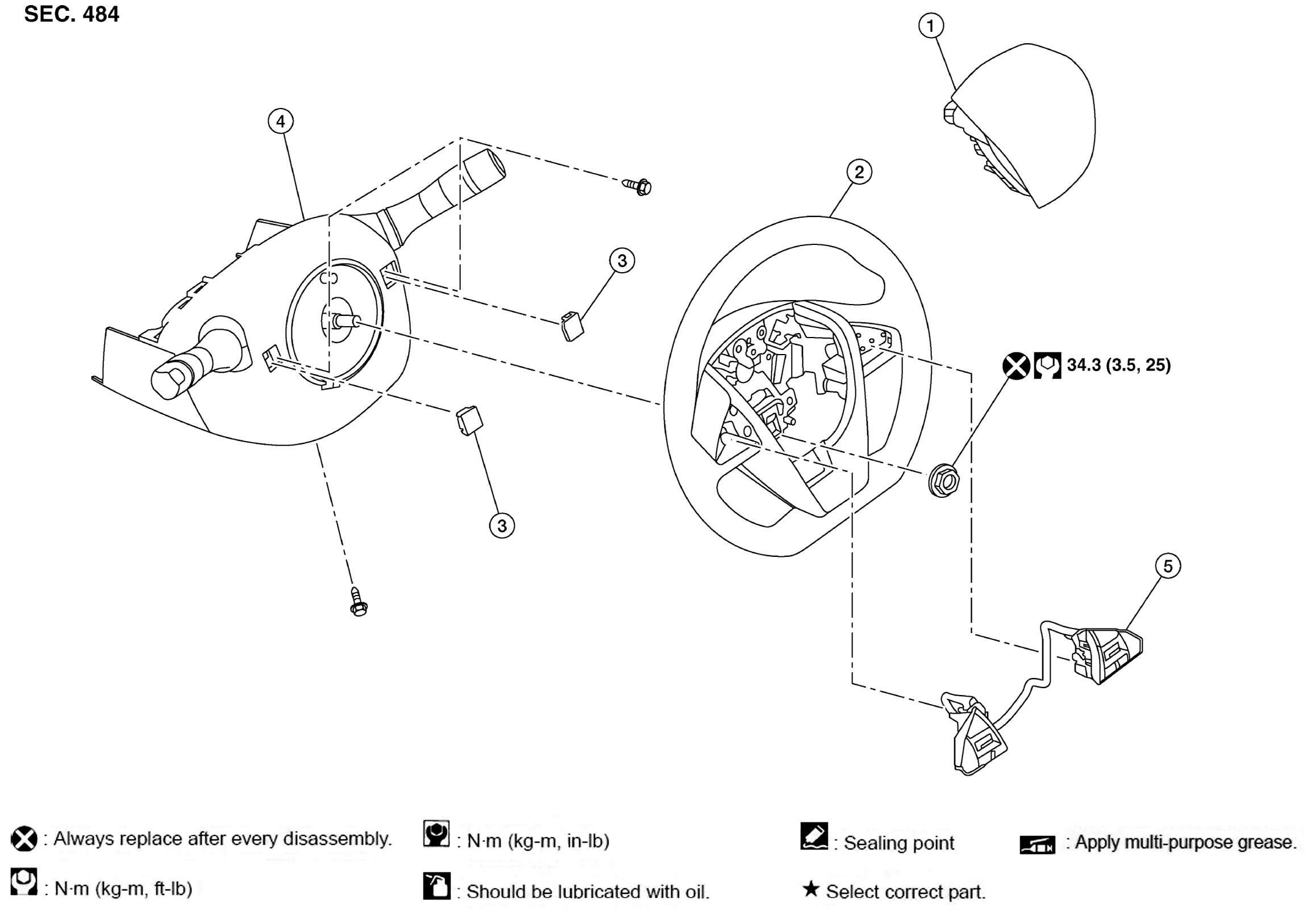 SEC. 484

1

4

2

3

34.3 (3.5, 25)

3

5

: Always replace after every disassembly.

: N·m (kg-m, in-lb)

: Sealing point

: Apply multi-purpose grease.

: N·m (kg-m, ft-lb)

: Should be lubricated with oil.

★ Select correct part.