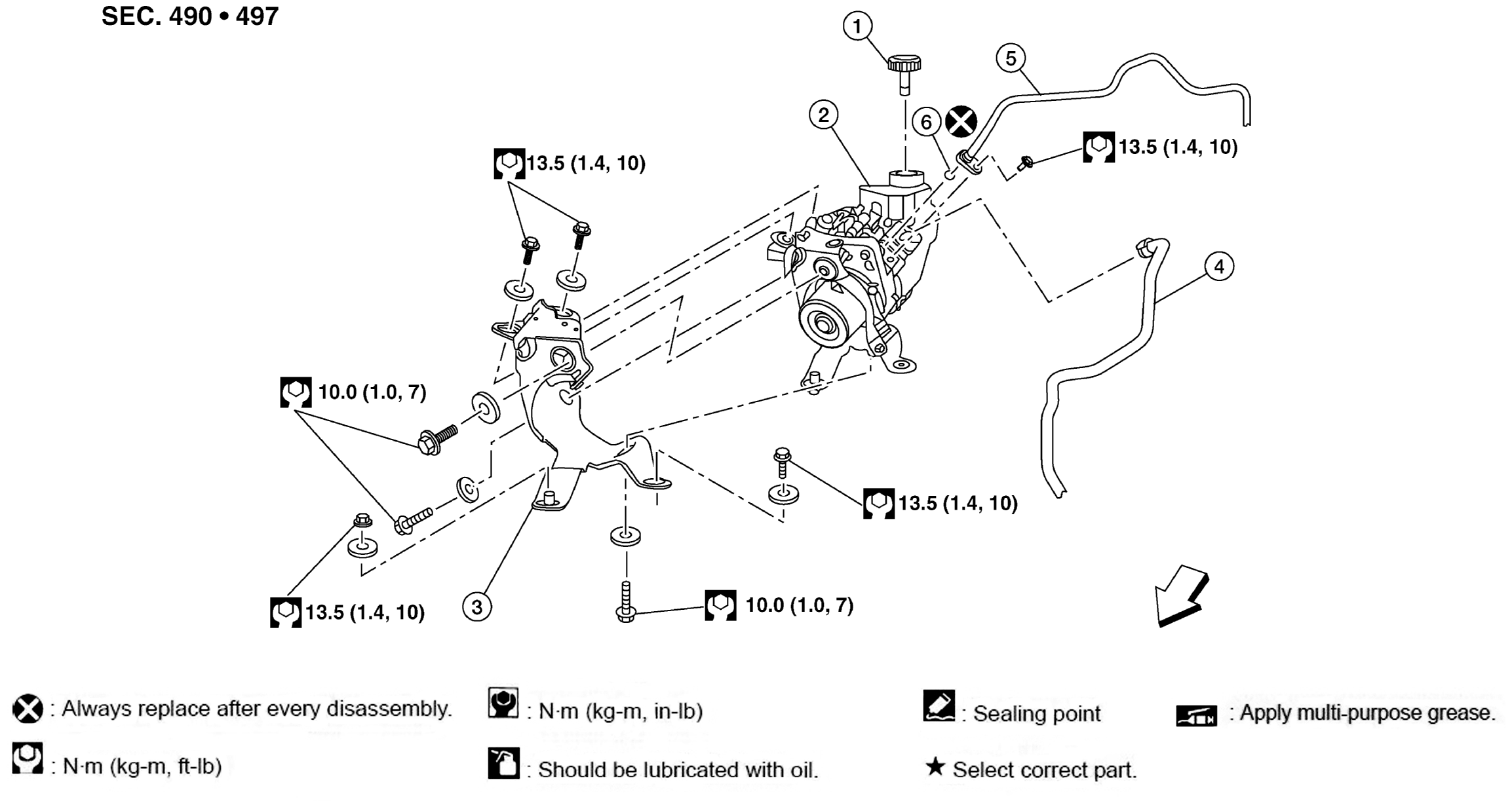 SEC. 490 • 497

1

5

2

6

13.5 (1.4, 10)

13.5 (1.4, 10)

4

10.0 (1.0, 7)

13.5 (1.4, 10)

13.5 (1.4, 10)

3

10.0 (1.0, 7)

: Always replace after every disassembly.

: N·m (kg-m, in-lb)

: Sealing point

: Apply multi-purpose grease.

: N·m (kg-m, ft-lb)

: Should be lubricated with oil.

★ Select correct part.