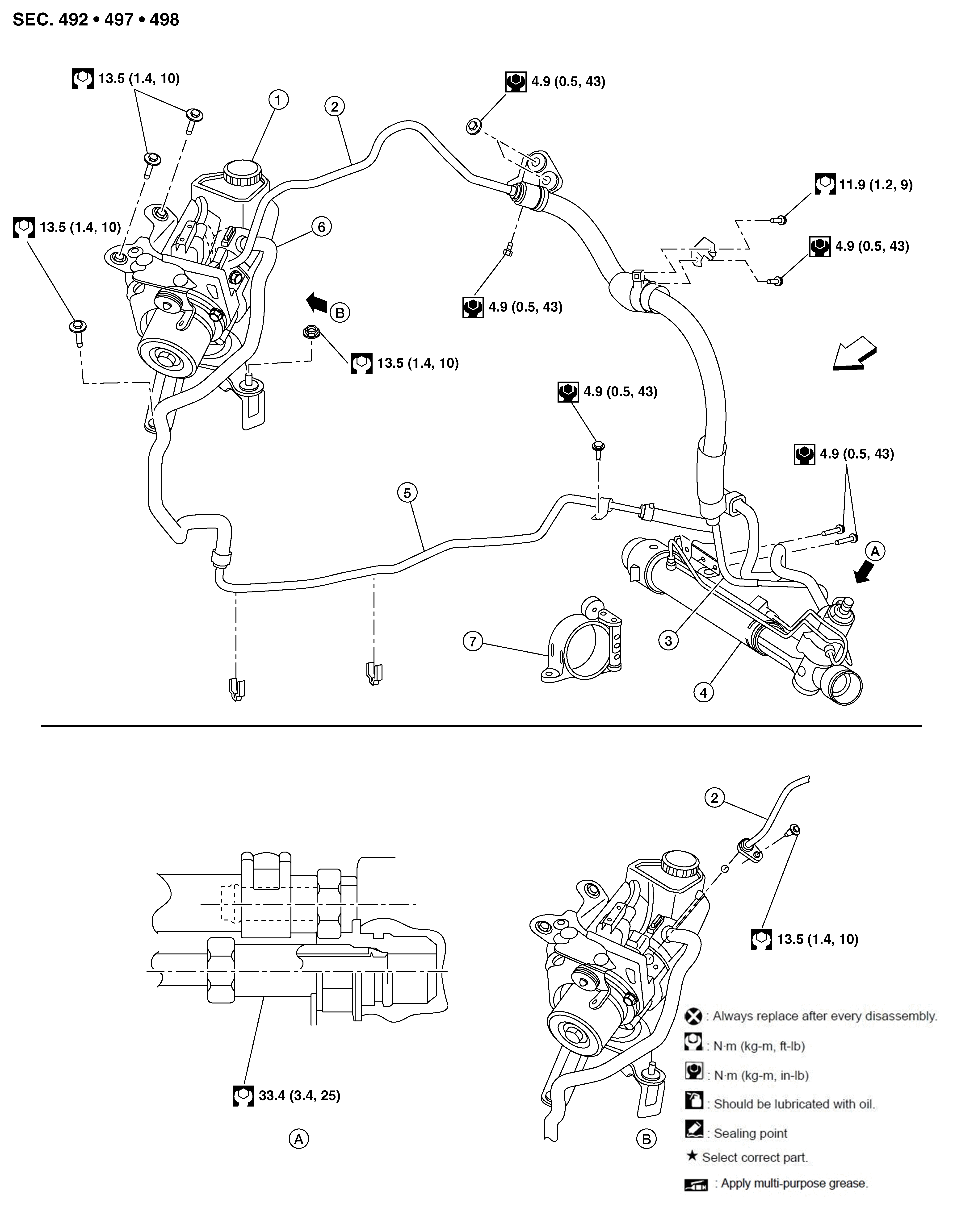 SEC. 492 • 497 • 498

13.5 (1.4, 10)

1

2

4.9 (0.5, 43)

11.9 (1.2, 9)

13.5 (1.4, 10)

6

4.9 (0.5, 43)

B

4.9 (0.5, 43)

13.5 (1.4, 10)

4.9 (0.5, 43)

4.9 (0.5, 43)

5

A

7

3

4

2

13.5 (1.4, 10)

33.4 (3.4, 25)

A

B

: Always replace after every disassembly.

: N·m (kg-m, ft-lb)

: N·m (kg-m, in-lb)

: Should be lubricated with oil.

: Sealing point

★ Select correct part.

: Apply multi-purpose grease.