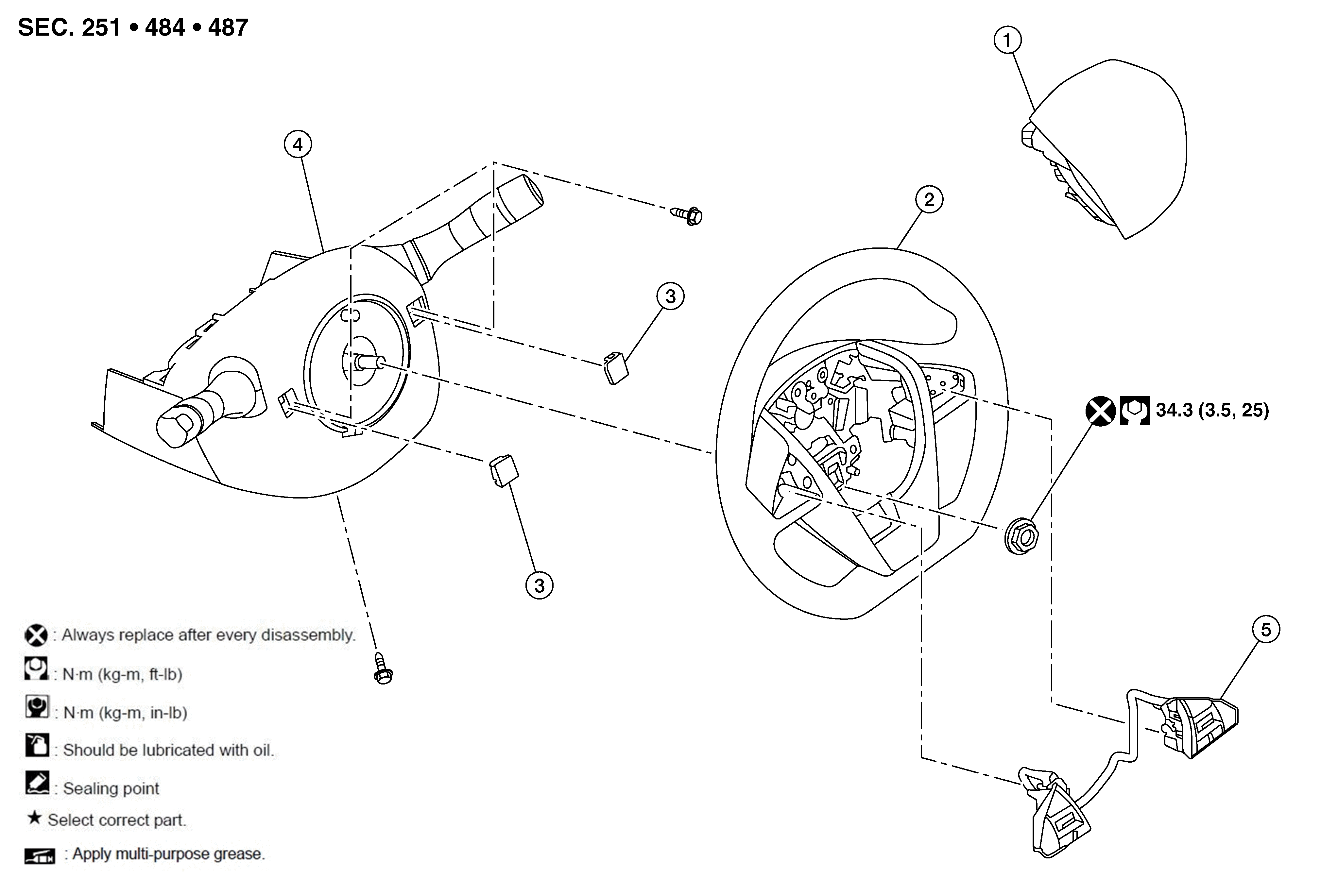 SEC. 251 • 484 • 487

1

4

2

3

34.3 (3.5, 25)

3

5

: Always replace after every disassembly.

: N·m (kg-m, ft-lb)

: N·m (kg-m, in-lb)

: Should be lubricated with oil.

: Sealing point

★ Select correct part.

: Apply multi-purpose grease.