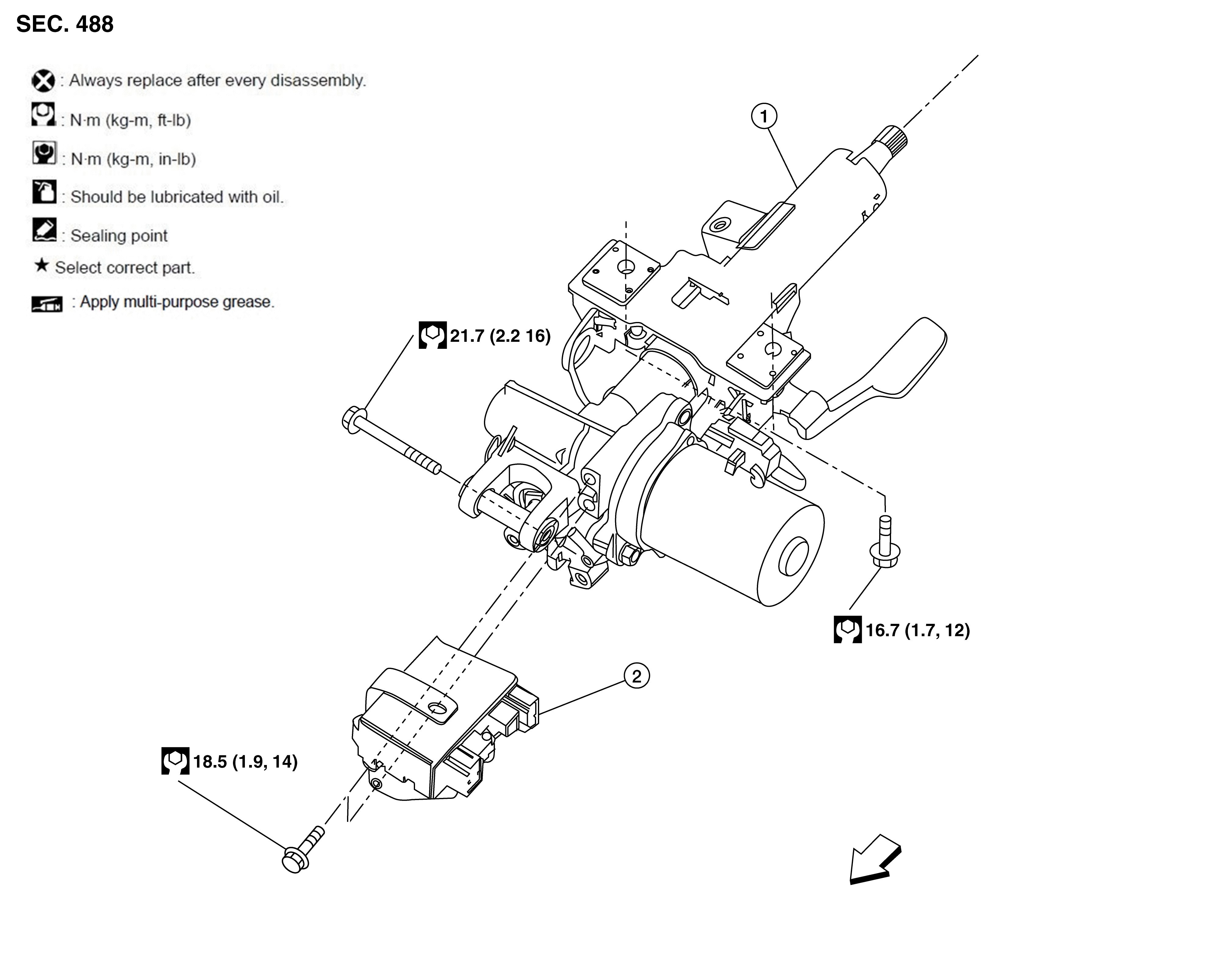 SEC. 488

: Always replace after every disassembly.
: N·m (kg-m, ft-lb)
: N·m (kg-m, in-lb)
: Should be lubricated with oil.
: Sealing point
★ Select correct part.
: Apply multi-purpose grease.

1

21.7 (2.2 16)

16.7 (1.7, 12)

2

18.5 (1.9, 14)