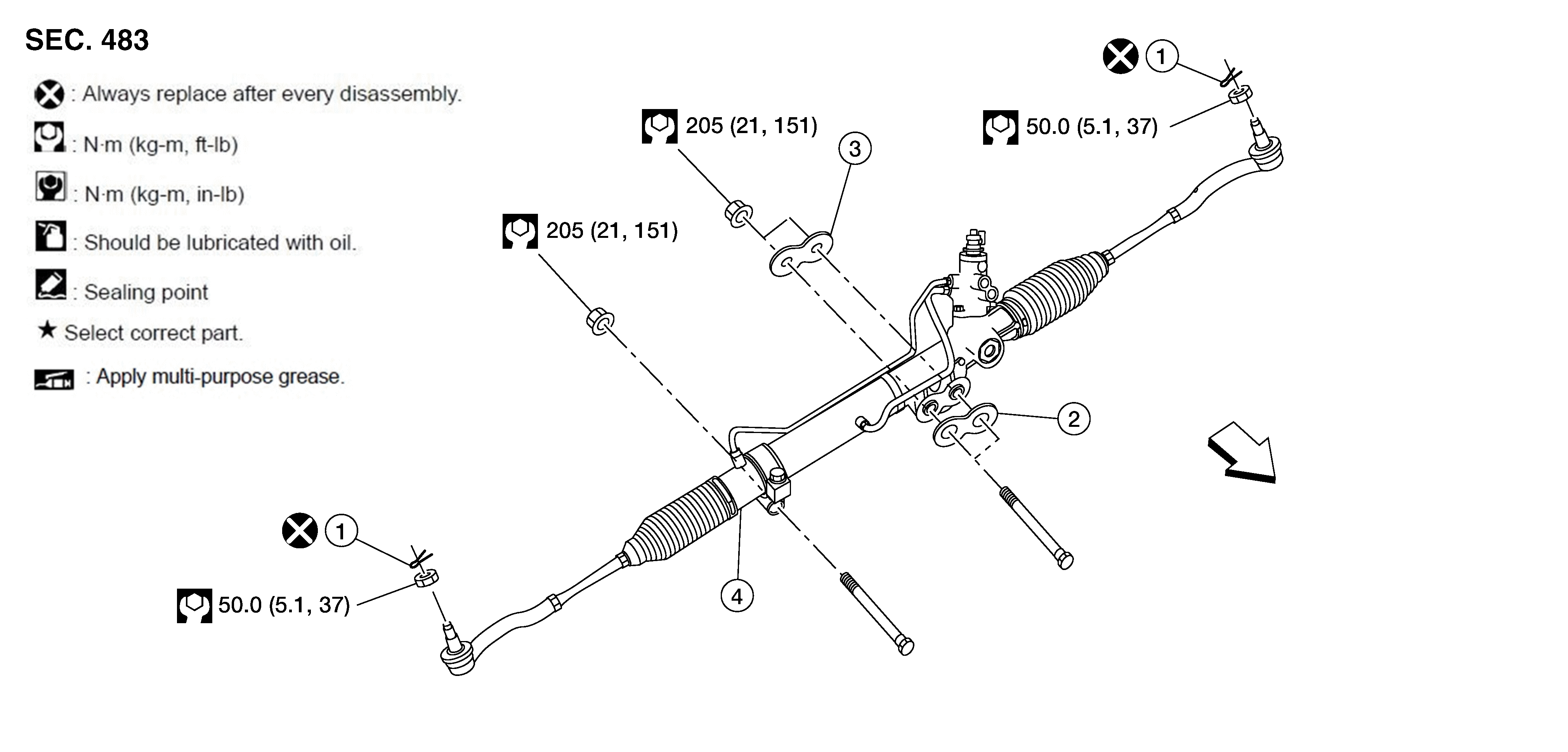 SEC. 483

: Always replace after every disassembly.

: N·m (kg-m, ft-lb)

: N·m (kg-m, in-lb)

: Should be lubricated with oil.

: Sealing point

★ Select correct part.

: Apply multi-purpose grease.

1

50.0 (5.1, 37)

205 (21, 151)

3

205 (21, 151)

2

1

50.0 (5.1, 37)

4