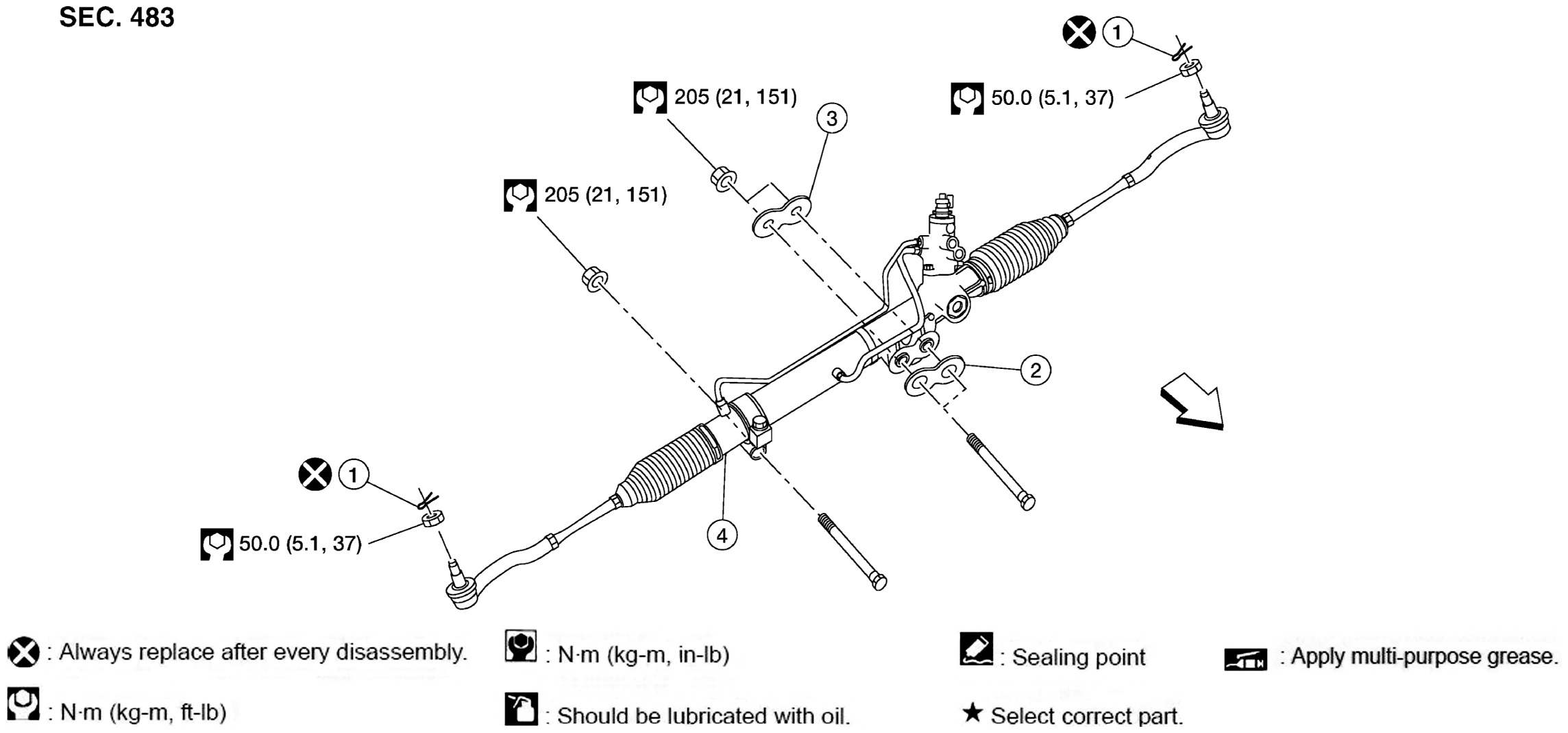 SEC. 483

1

50.0 (5.1, 37)

205 (21, 151)

3

205 (21, 151)

2

1

50.0 (5.1, 37)

4

: Always replace after every disassembly.

: N·m (kg-m, ft-lb)

: N·m (kg-m, in-lb)

: Should be lubricated with oil.

: Sealing point

★ Select correct part.

: Apply multi-purpose grease.