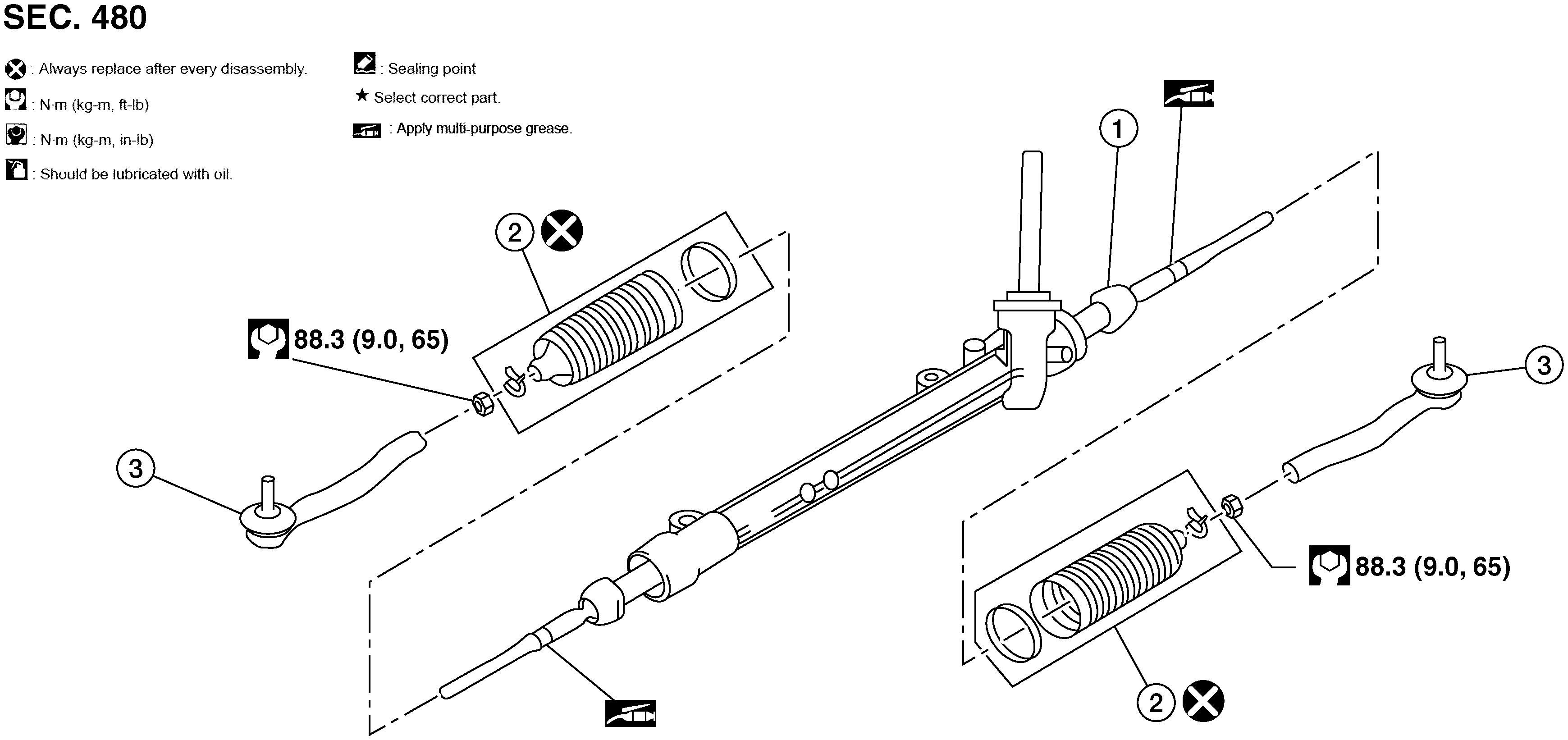 SEC. 480

: Always replace after every disassembly.
: N·m (kg-m, ft-lb)
: N·m (kg-m, in-lb)
: Should be lubricated with oil.

: Sealing point
★ Select correct part.
: Apply multi-purpose grease.

1

2

88.3 (9.0, 65)

3

3

88.3 (9.0, 65)

2