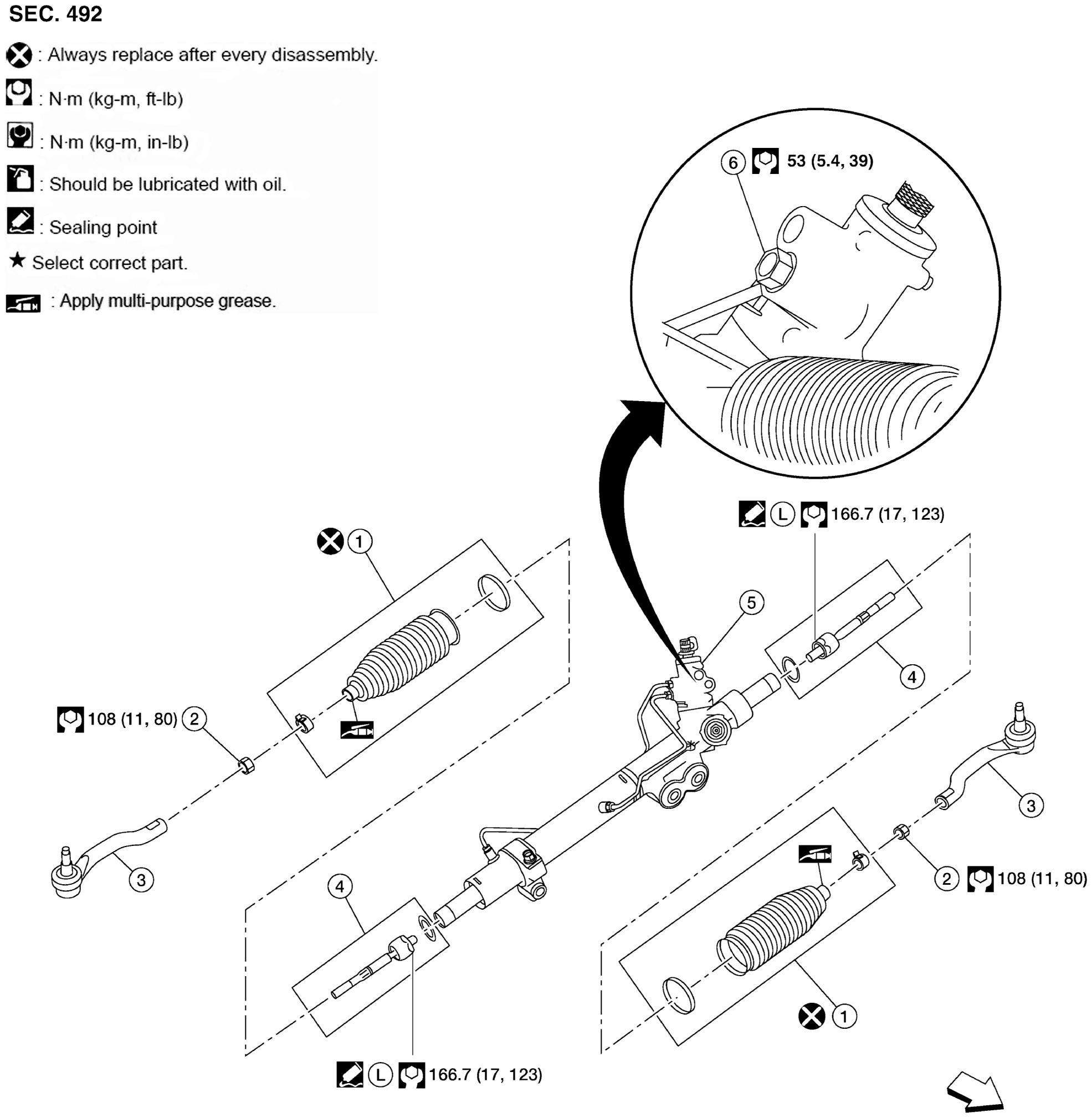 SEC. 492

: Always replace after every disassembly.

: N·m (kg-m, ft-lb)

: N·m (kg-m, in-lb)

: Should be lubricated with oil.

: Sealing point

★ Select correct part.

: Apply multi-purpose grease.

6 53 (5.4, 39)

L 166.7 (17, 123)

1

5

4

108 (11, 80) 2

3

3

4

2 108 (11, 80)

1

L 166.7 (17, 123)