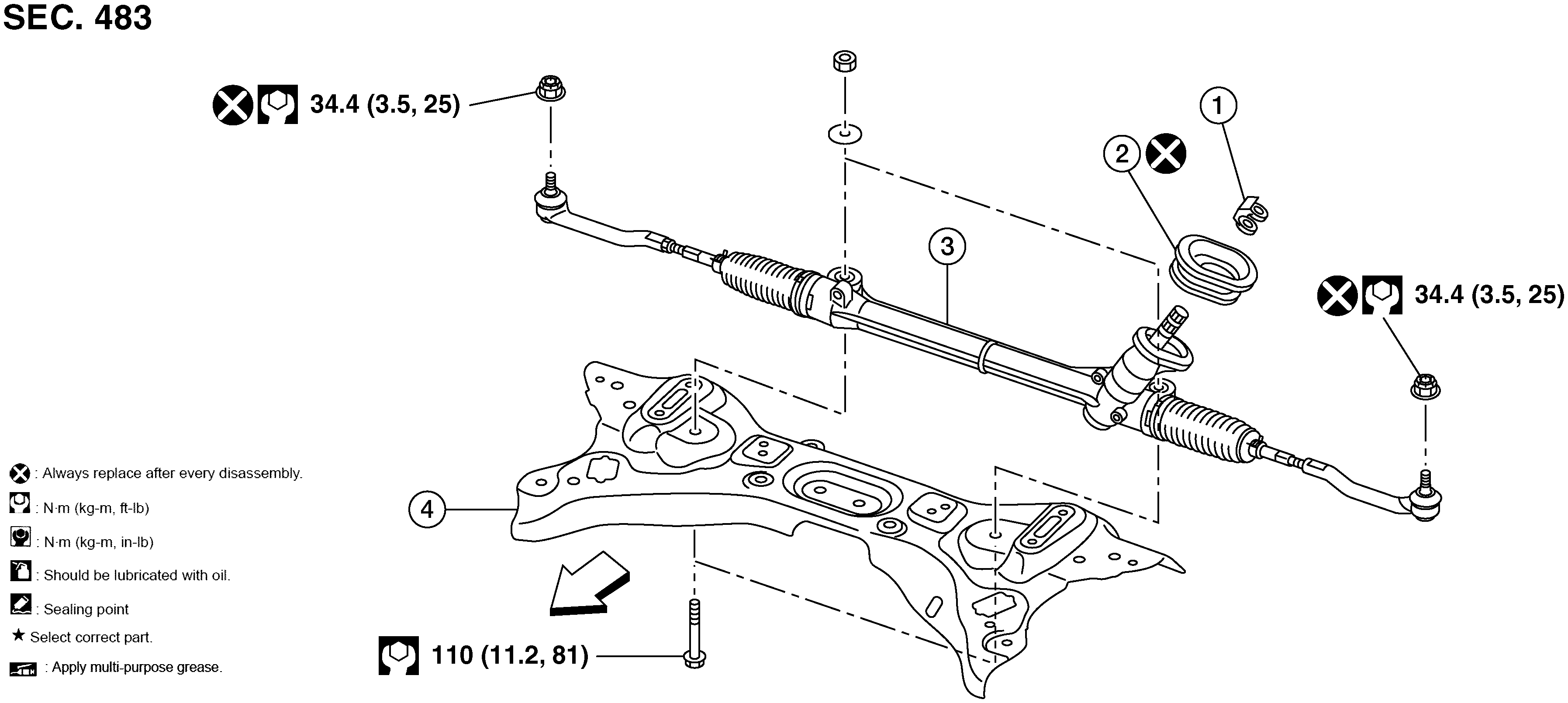 SEC. 483

34.4 (3.5, 25)

1

2

3

34.4 (3.5, 25)

4

110 (11.2, 81)

: Always replace after every disassembly.
: N·m (kg-m, ft-lb)
: N·m (kg-m, in-lb)
: Should be lubricated with oil.
: Sealing point
★ Select correct part.
: Apply multi-purpose grease.