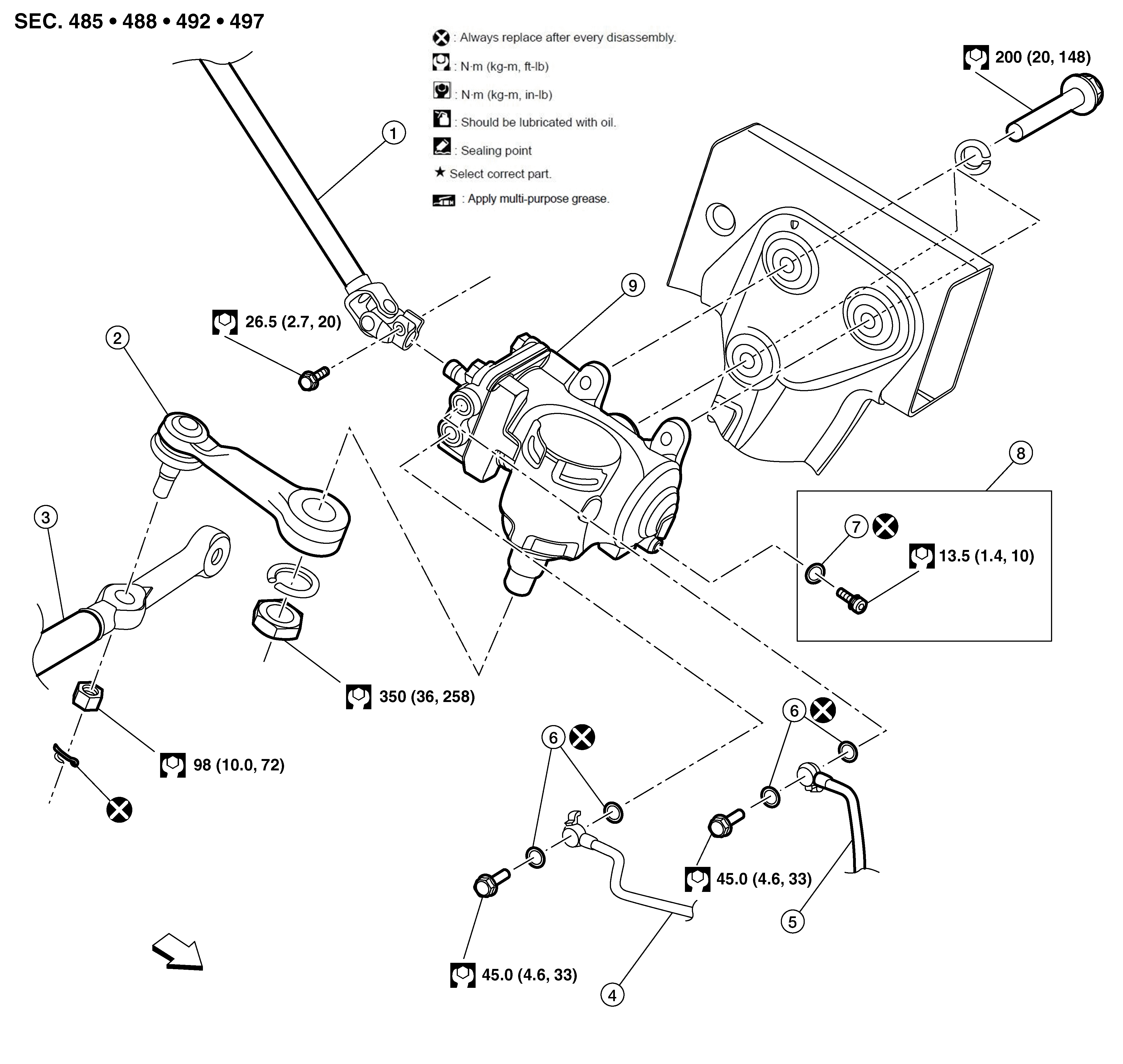 SEC. 485 • 488 • 492 • 497

: Always replace after every disassembly.
: N·m (kg-m, ft-lb)
: N·m (kg-m, in-lb)
: Should be lubricated with oil.
: Sealing point
★ Select correct part.
: Apply multi-purpose grease.

200 (20, 148)

1

9

26.5 (2.7, 20)

2

3

8

7

13.5 (1.4, 10)

350 (36, 258)

98 (10.0, 72)

6

6

45.0 (4.6, 33)

5

45.0 (4.6, 33)

4