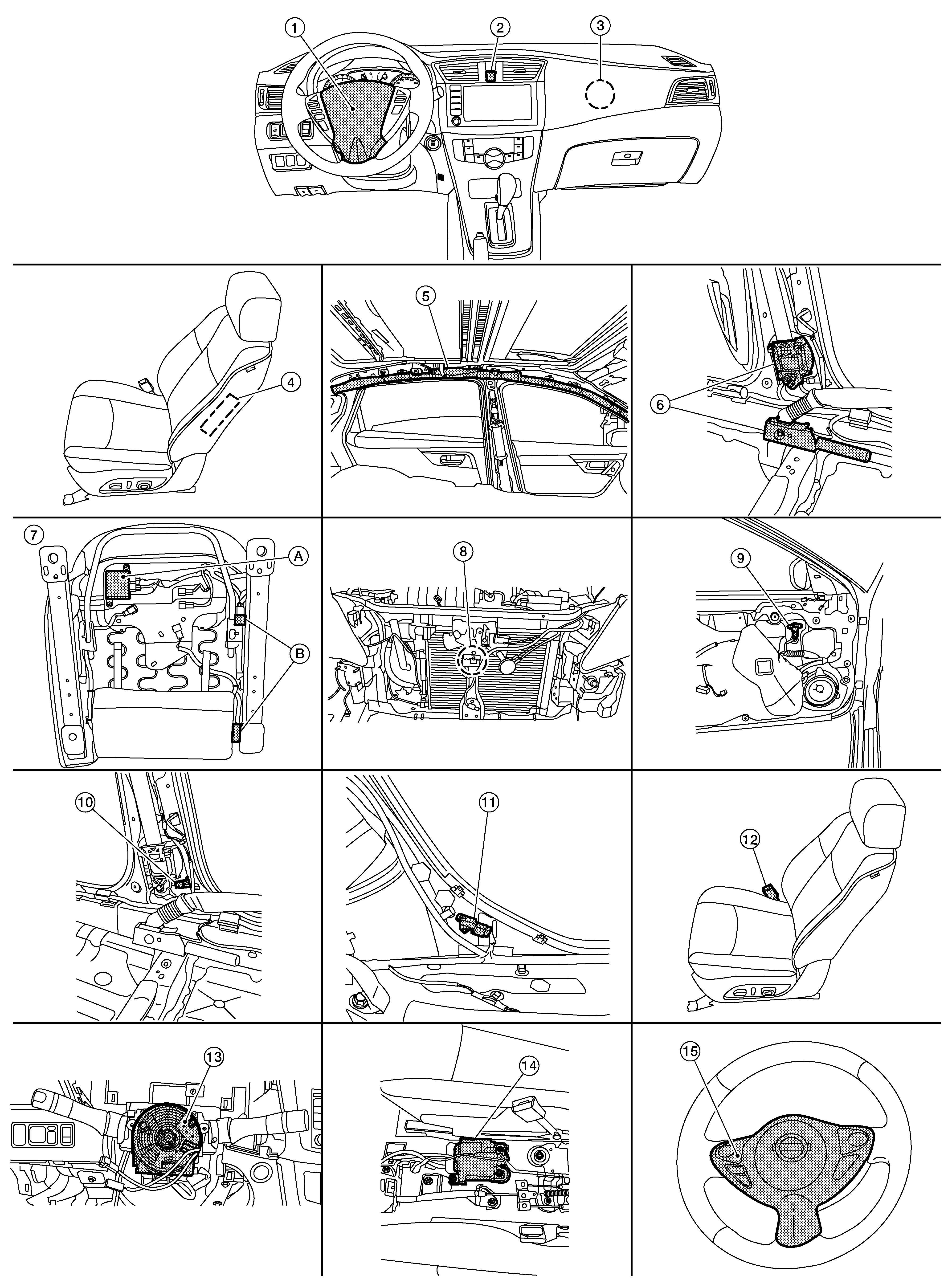 1 2 3

4

5

6

7 A B

8

9

10

11

12

13

14

15