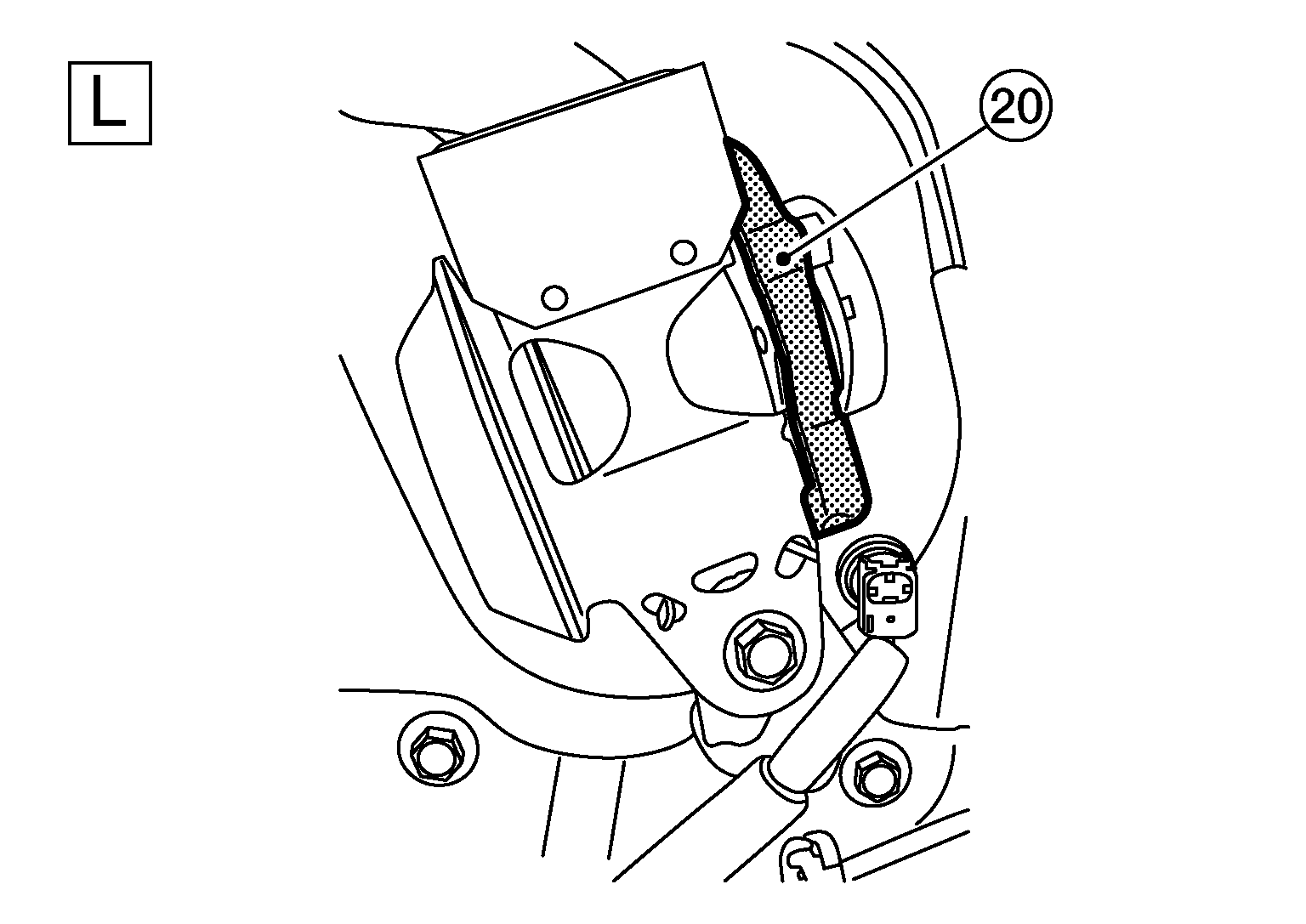 L

20