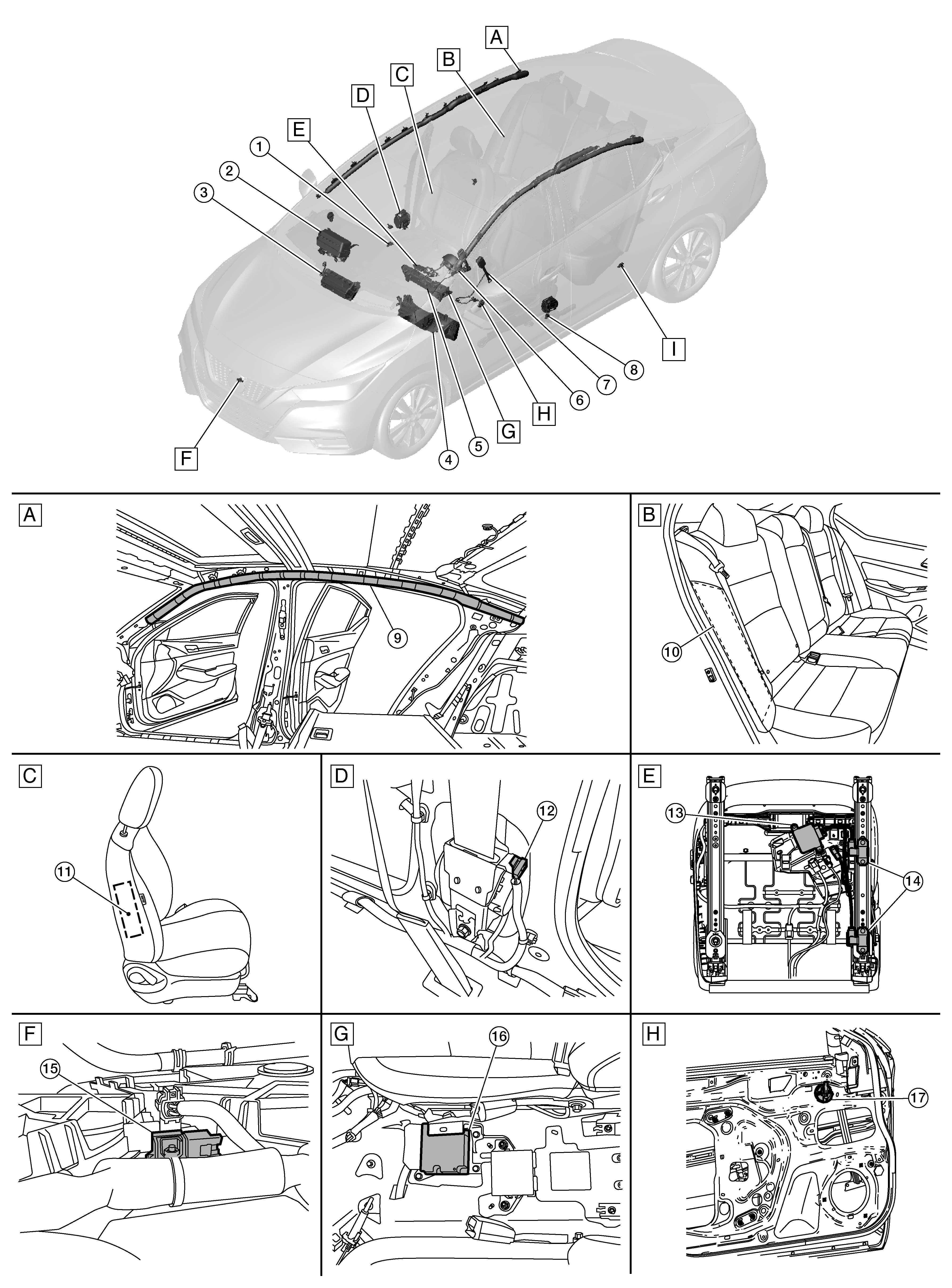 A
B
C
D
E
1
2
3
I
8
7
6
H
G
5
4
F

A
9

B
10

C
11

D
12

E
13
14

F
15

G
16

H
17