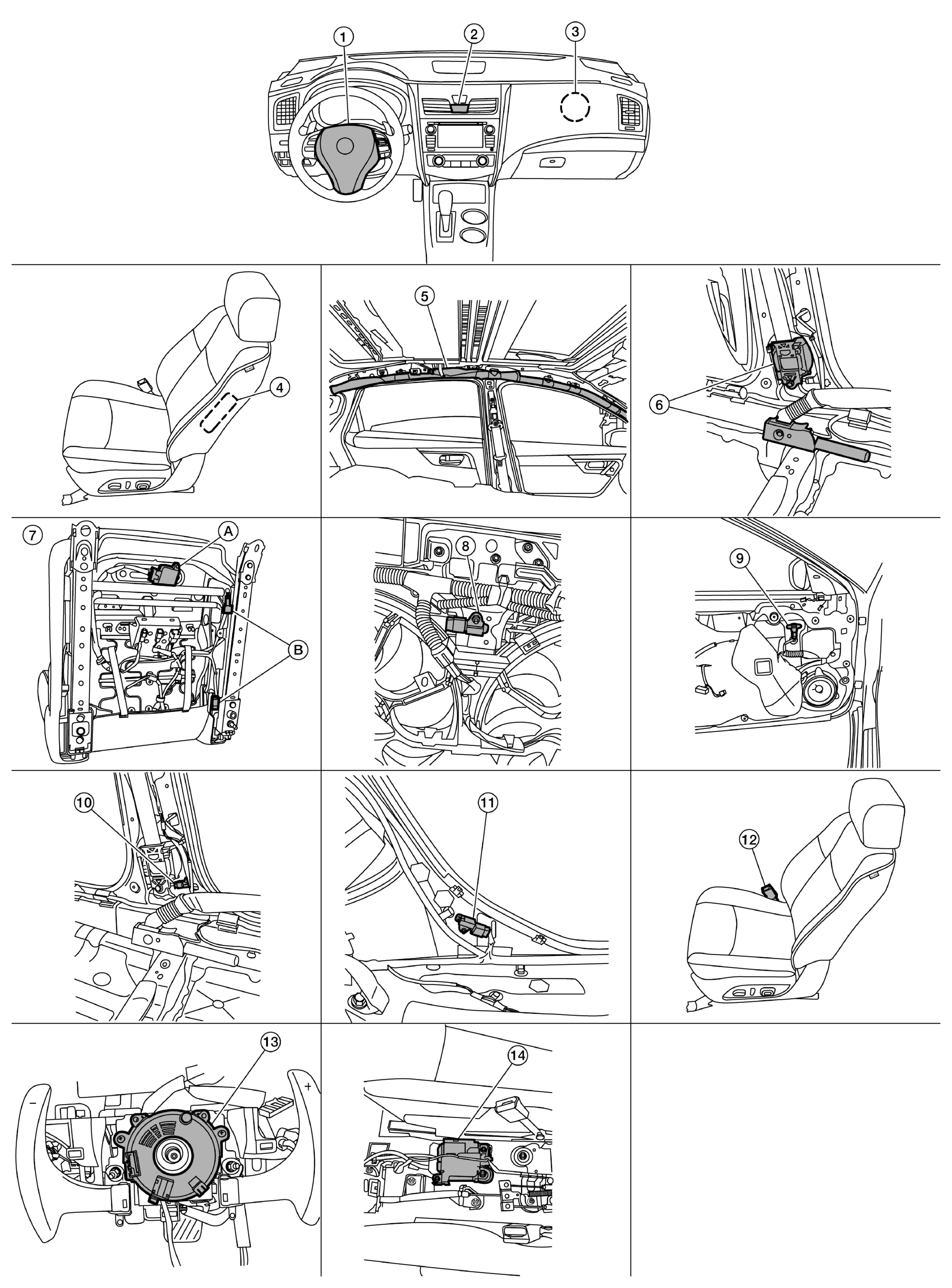 1
2
3
4
5
6
7
A
B
8
9
10
11
12
13
−
+
14