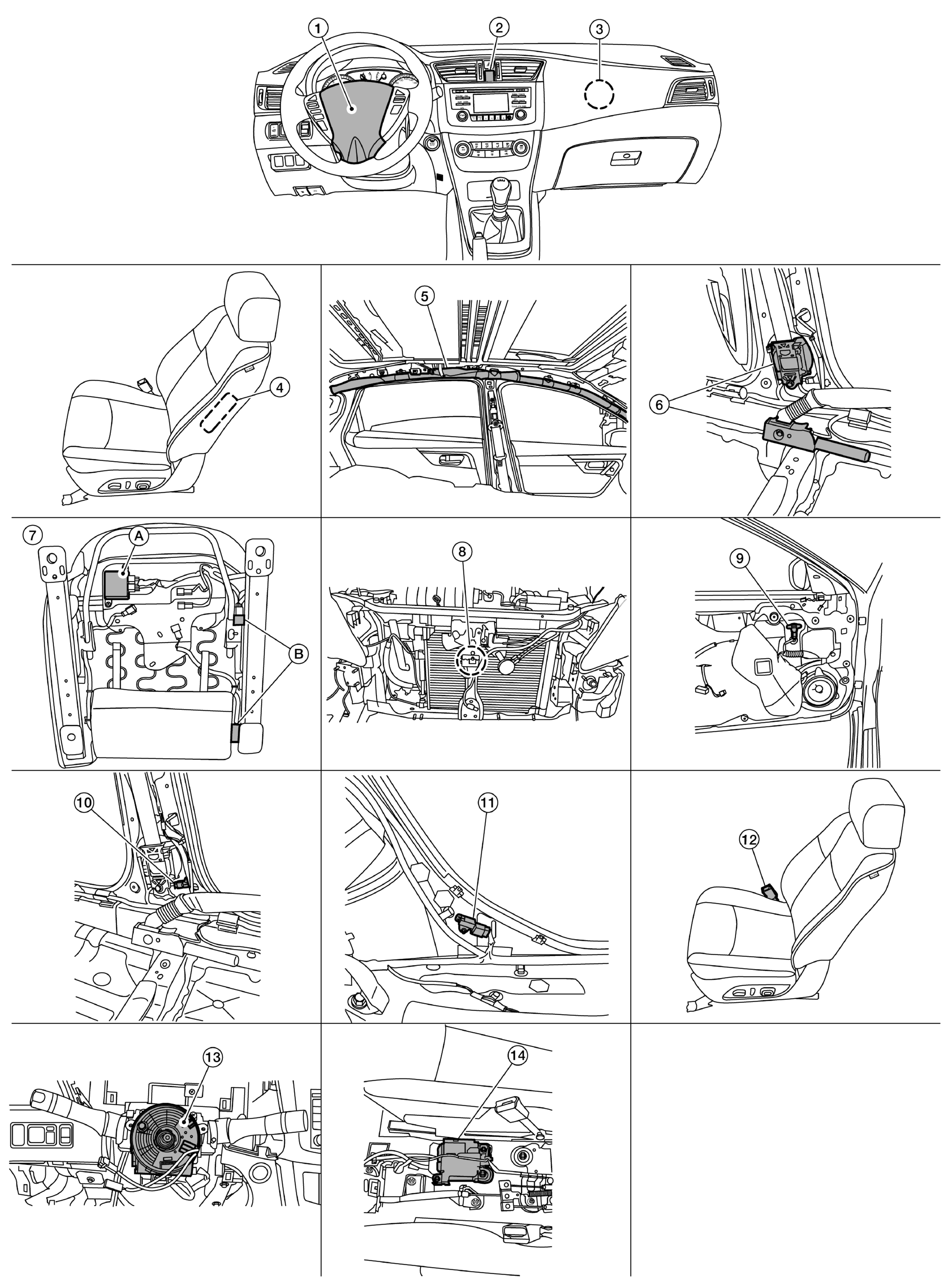 1
2
3
4
5
6
7
A
B
8
9
10
11
12
13
14