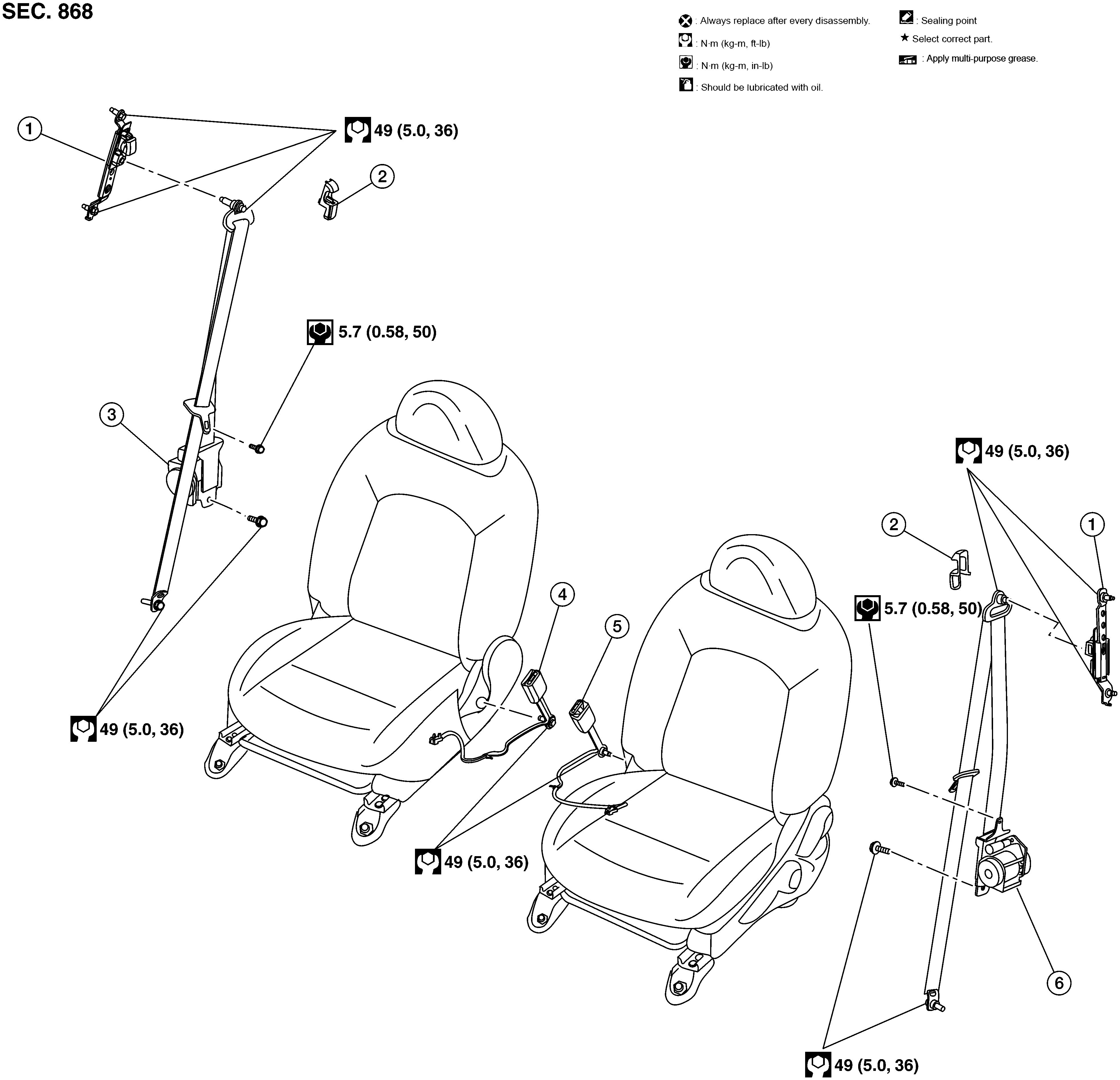 SEC. 868

: Always replace after every disassembly.

: N·m (kg-m, ft-lb)

: N·m (kg-m, in-lb)

: Should be lubricated with oil.

: Sealing point

★ Select correct part.

: Apply multi-purpose grease.

1

49 (5.0, 36)

2

5.7 (0.58, 50)

3

49 (5.0, 36)

4

5

49 (5.0, 36)

49 (5.0, 36)

2

1

5.7 (0.58, 50)

6

49 (5.0, 36)