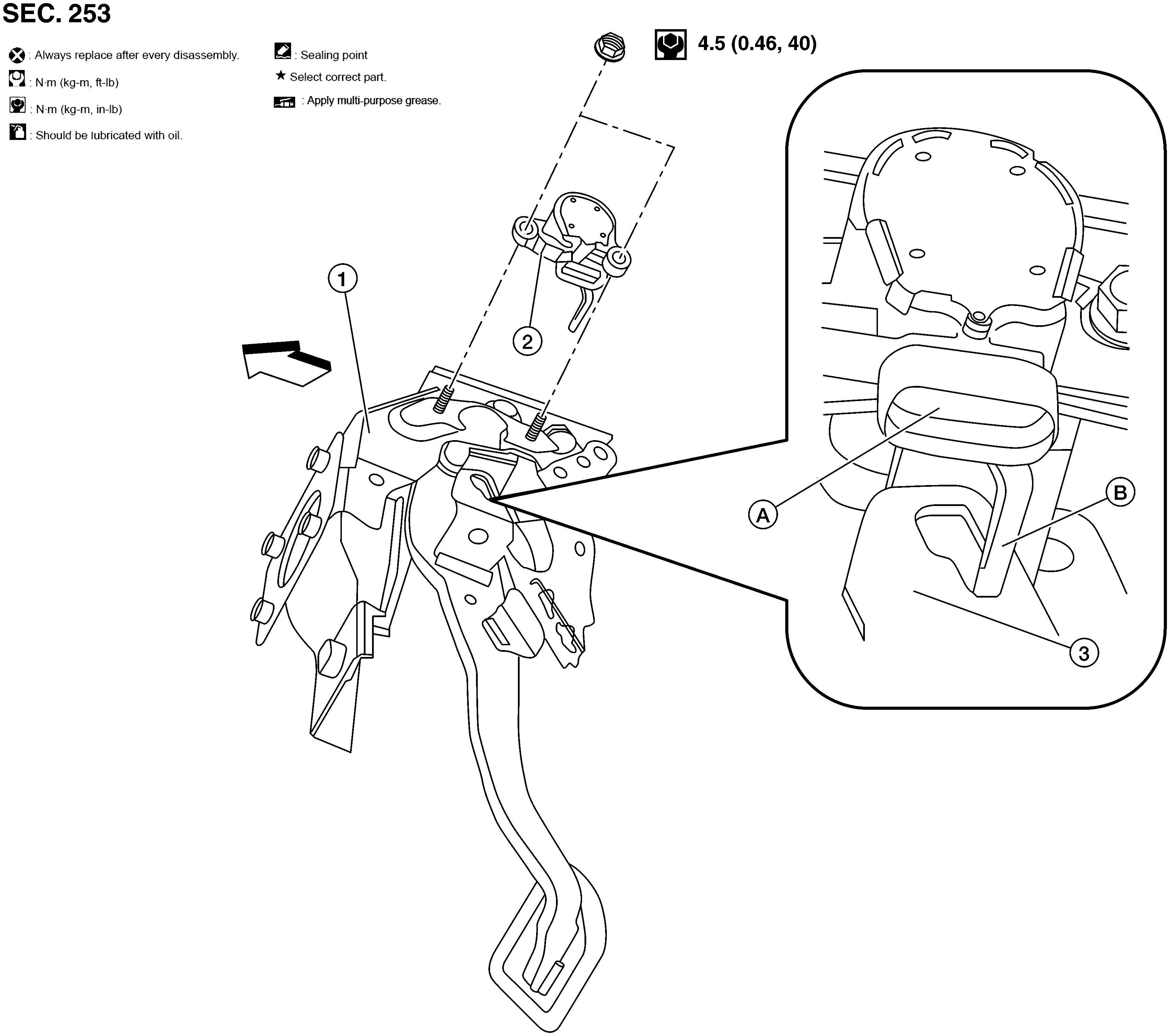 SEC. 253

: Always replace after every disassembly.

: N·m (kg-m, ft-lb)

: N·m (kg-m, in-lb)

: Should be lubricated with oil.

: Sealing point

★ Select correct part.

: Apply multi-purpose grease.

4.5 (0.46, 40)

1

2

A

B

3