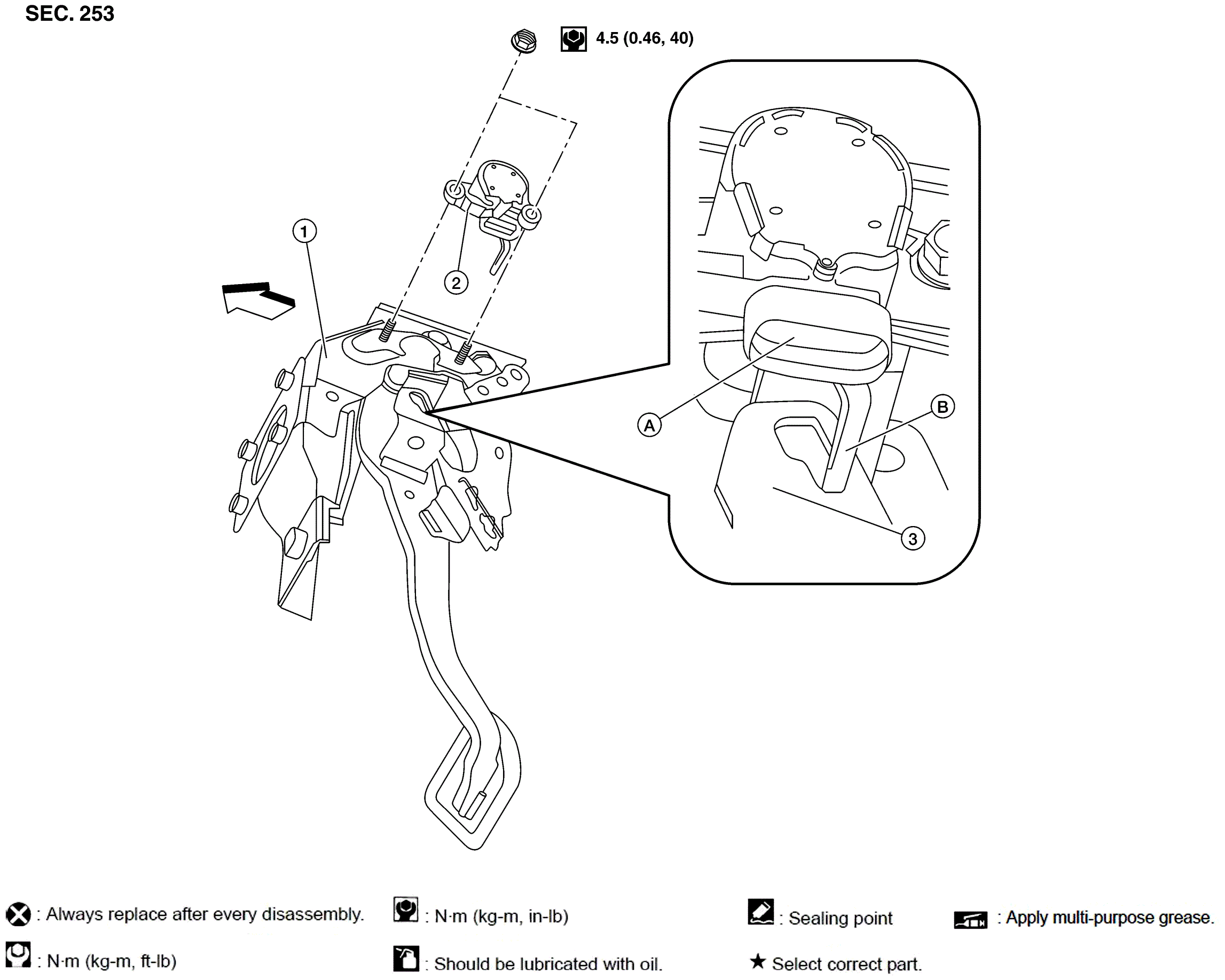 SEC. 253

4.5 (0.46, 40)

1

2

A

B

3

: Always replace after every disassembly.

: N·m (kg-m, in-lb)

: Sealing point

: Apply multi-purpose grease.

: N·m (kg-m, ft-lb)

: Should be lubricated with oil.

★ Select correct part.