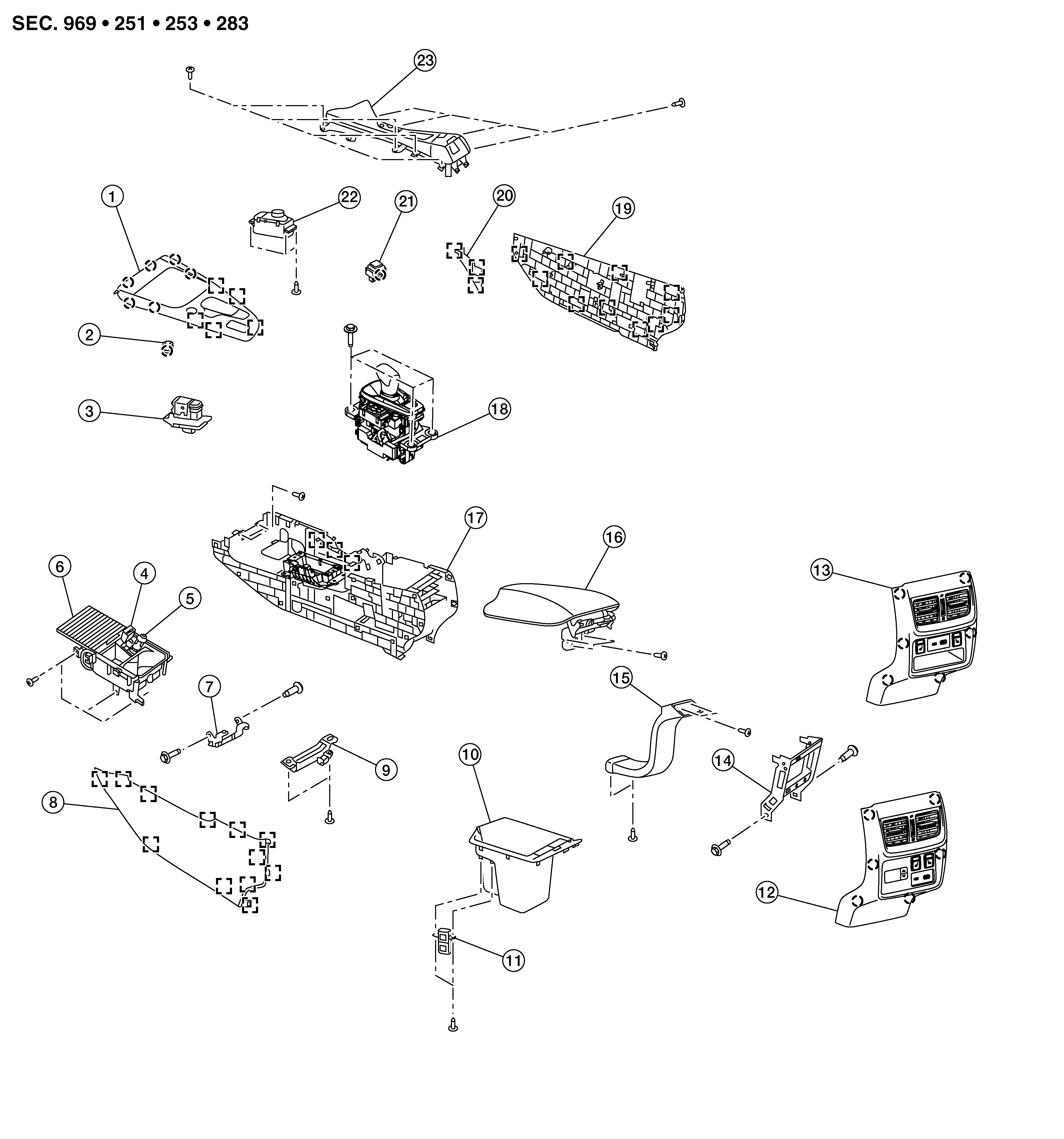 SEC. 969 • 251 • 253 • 283

23

1

22

21

20

19

2

3

18

17

16

13

6

4

5

7

15

9

10

14

8

12

11