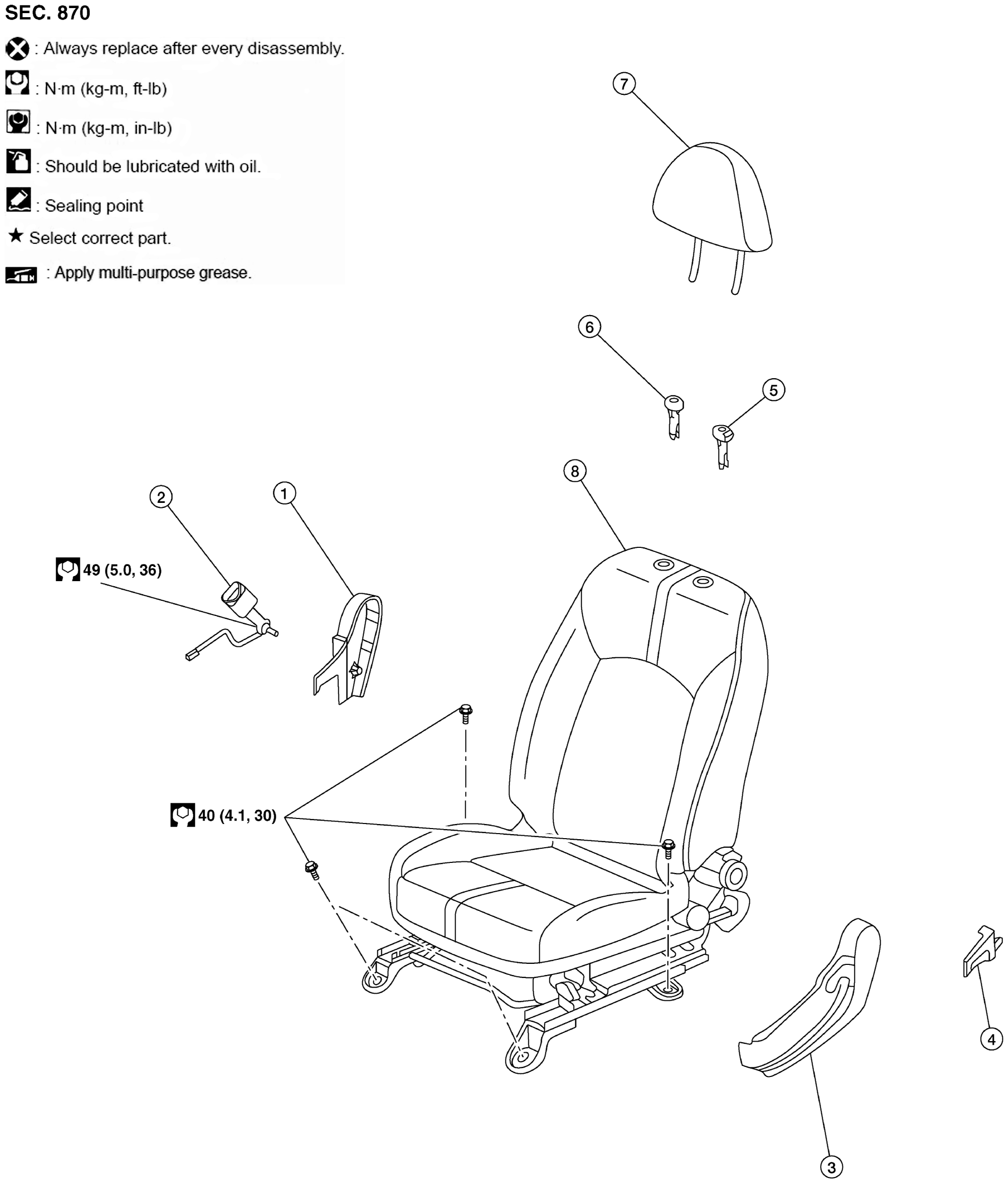 SEC. 870

: Always replace after every disassembly.

: N·m (kg-m, ft-lb)

: N·m (kg-m, in-lb)

: Should be lubricated with oil.

: Sealing point

★ Select correct part.

: Apply multi-purpose grease.

7

6

5

8

2

1

49 (5.0, 36)

40 (4.1, 30)

4

3